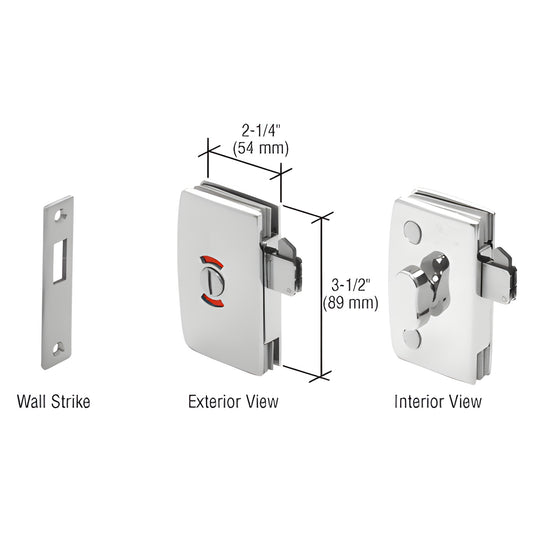 2-1/4"
(54 mm)

3-1/2"
(89 mm)

Wall Strike

Exterior View

Interior View