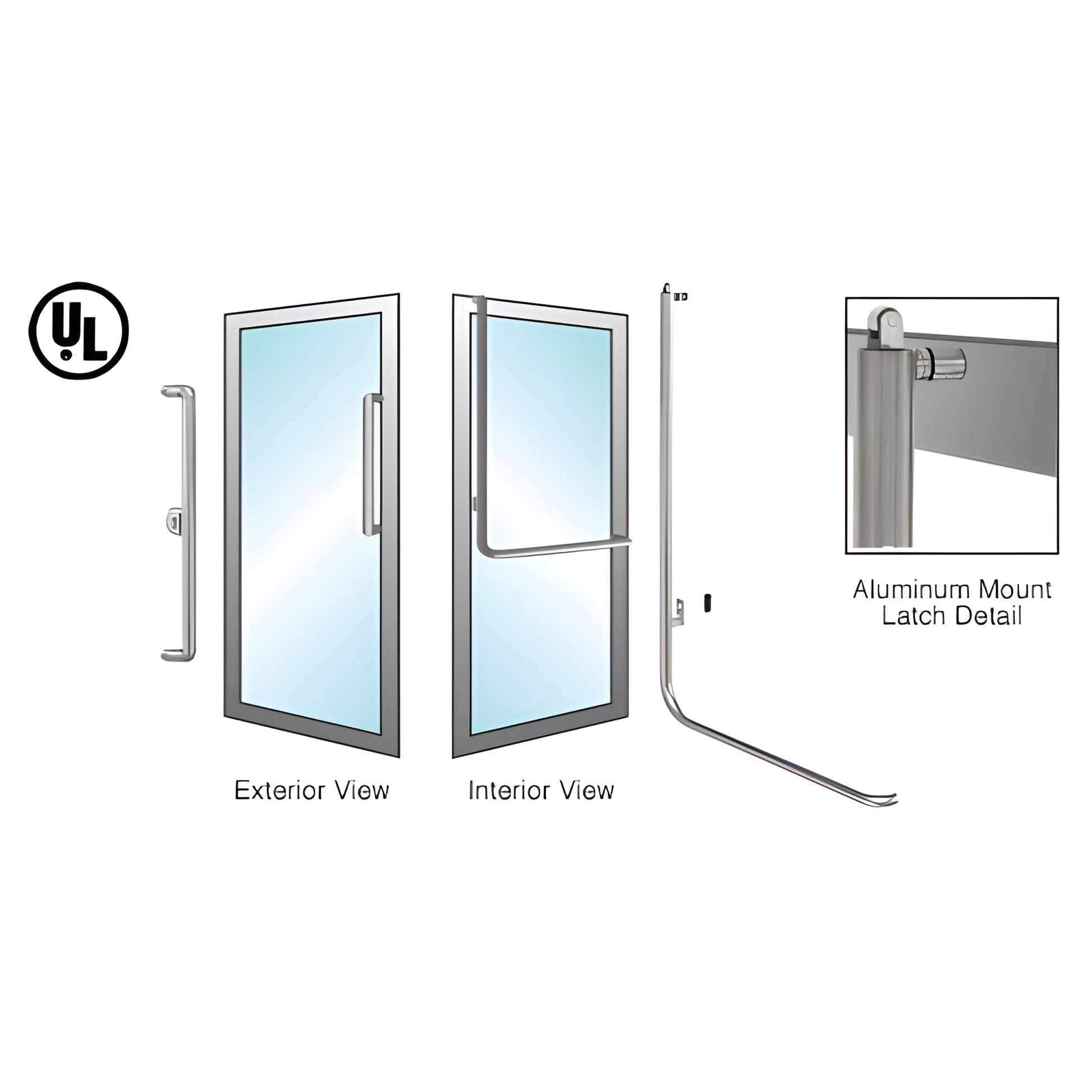 UL

Exterior View

Interior View

Aluminum Mount Latch Detail