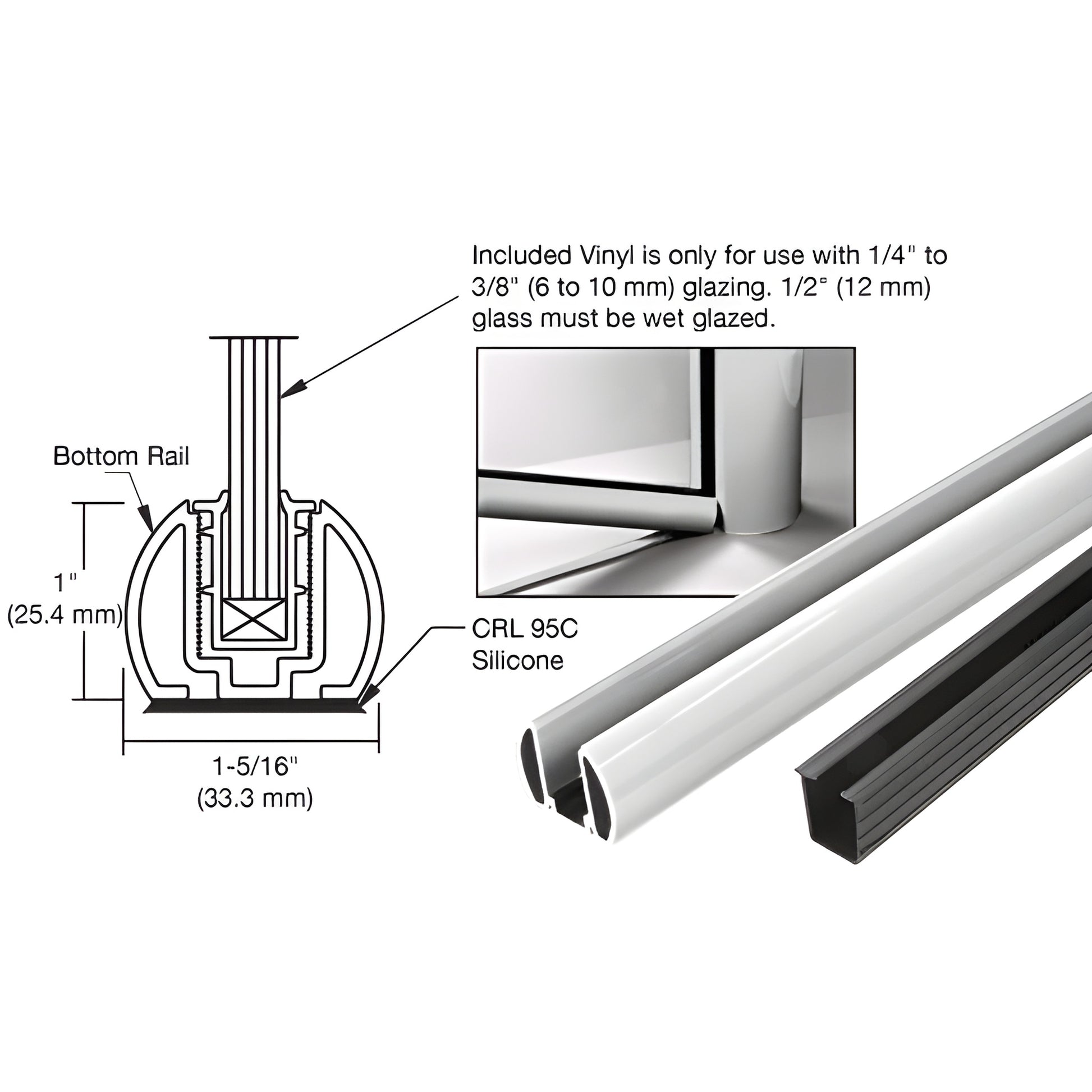 Included Vinyl is only for use with 1/4" to 3/8" (6 to 10 mm) glazing. 1/2" (12 mm) glass must be wet glazed.

Bottom Rail

1"
(25.4 mm)

CRL 95C
Silicone

1-5/16"
(33.3 mm)