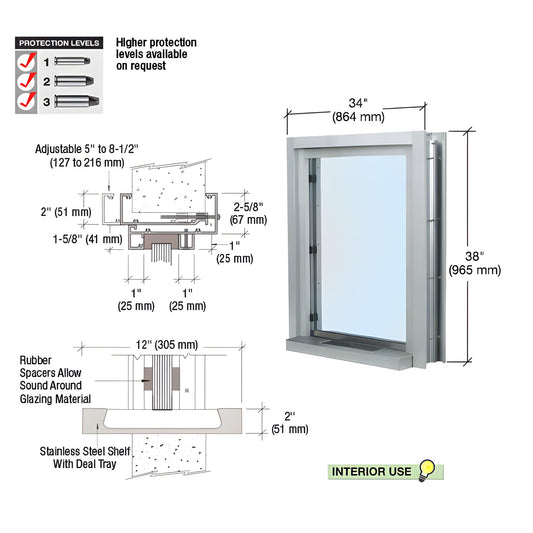 PROTECTION LEVELS
1
2
3

Higher protection levels available on request

34"
(864 mm)

38"
(965 mm)

Adjustable 5" to 8-1/2"
(127 to 216 mm)

2" (51 mm)

1-5/8" (41 mm)

2-5/8"
(67 mm)

1"
(25 mm)

1"
(25 mm)

1"
(25 mm)

12" (305 mm)

Rubber Spacers Allow Sound Around Glazing Material

2"
(51 mm)

Stainless Steel Shelf With Deal Tray

INTERIOR USE