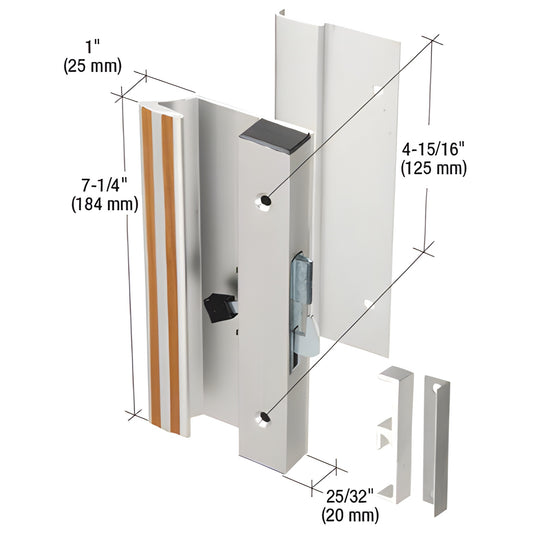 1"
(25 mm)

7-1/4"
(184 mm)

4-15/16"
(125 mm)

25/32"
(20 mm)