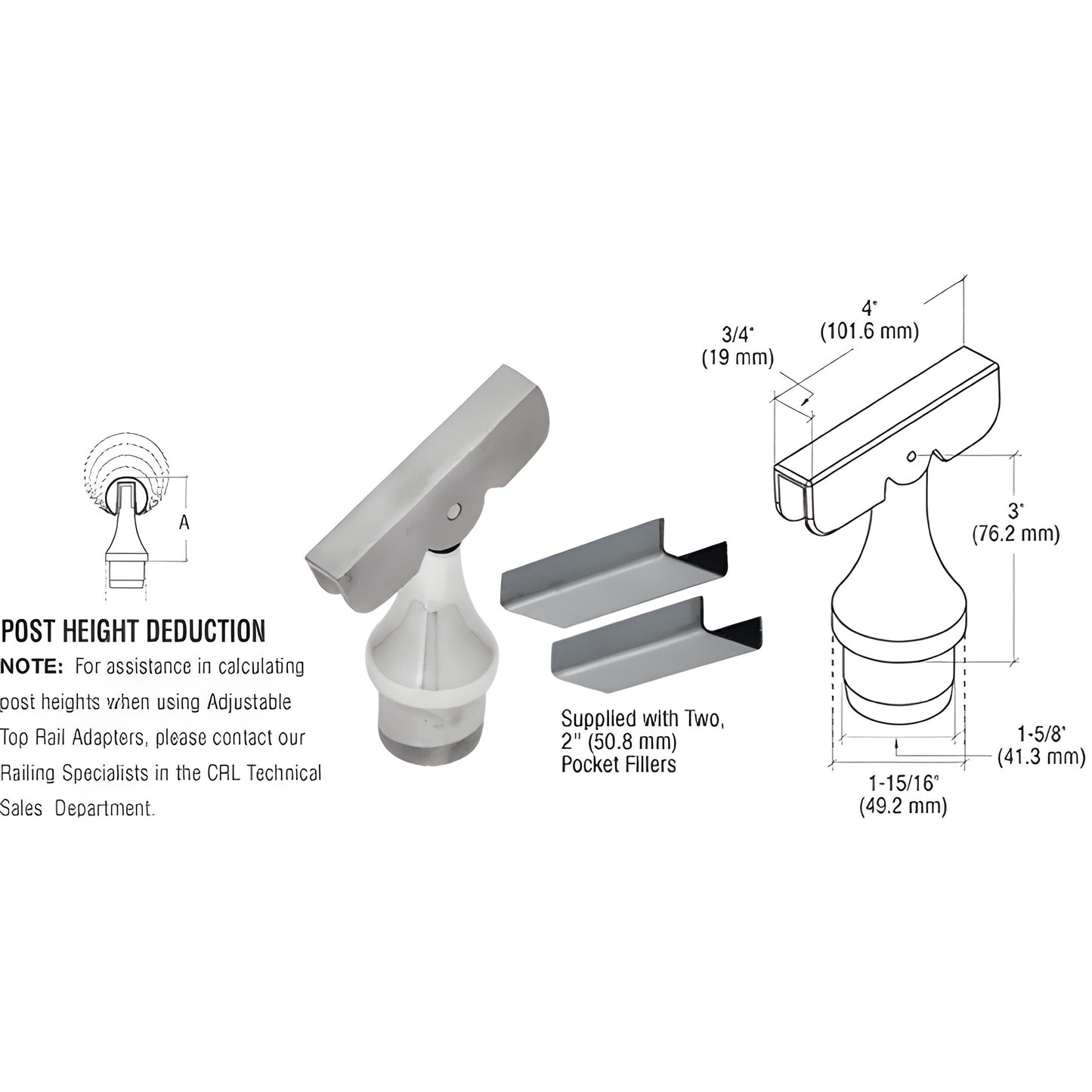 A

POST HEIGHT DEDUCTION

NOTE: For assistance in calculating post heights when using Adjustable Top Rail Adapters, please contact our Railing Specialists in the CRL Technical Sales Department.

Supplied with Two, 2" (50.8 mm) Pocket Fillers

3/4" (19 mm)

4" (101.6 mm)

3" (76.2 mm)

1-5/8" (41.3 mm)

1-15/16" (49.2 mm)