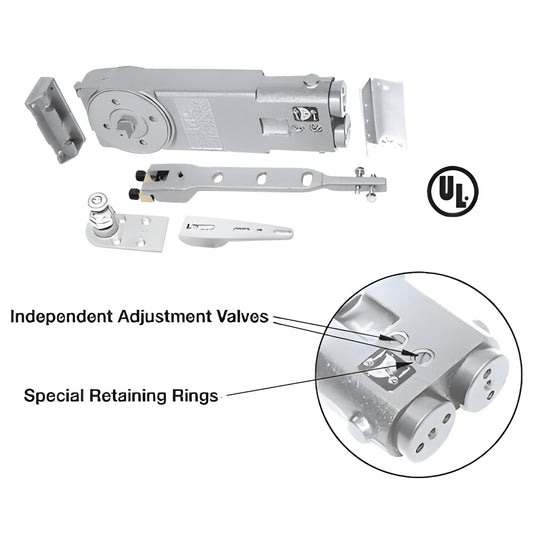 UL

Independent Adjustment Valves

Special Retaining Rings