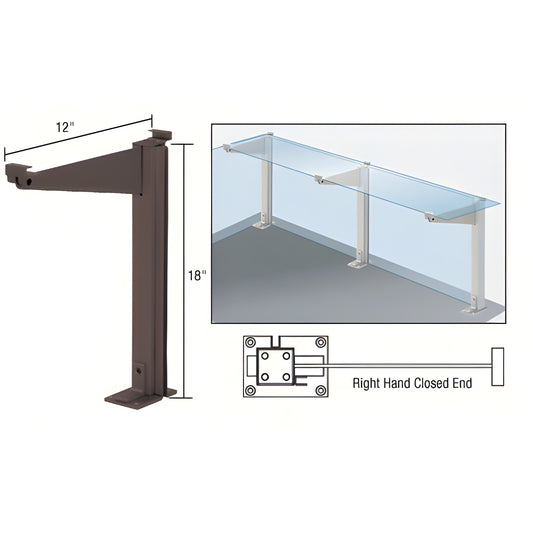 12"

18"

Right Hand Closed End