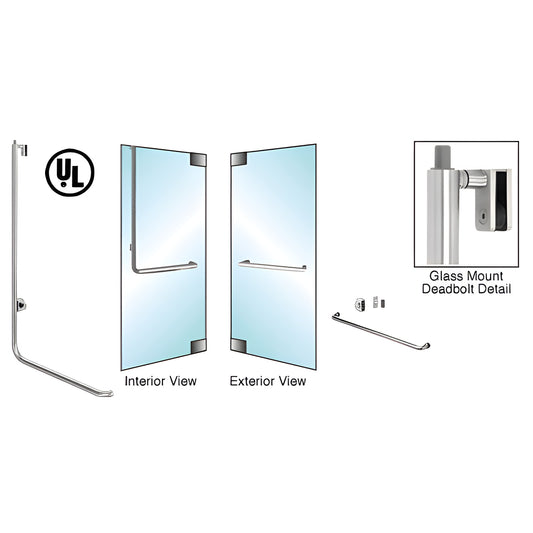 UL

Interior View

Exterior View

Glass Mount Deadbolt Detail