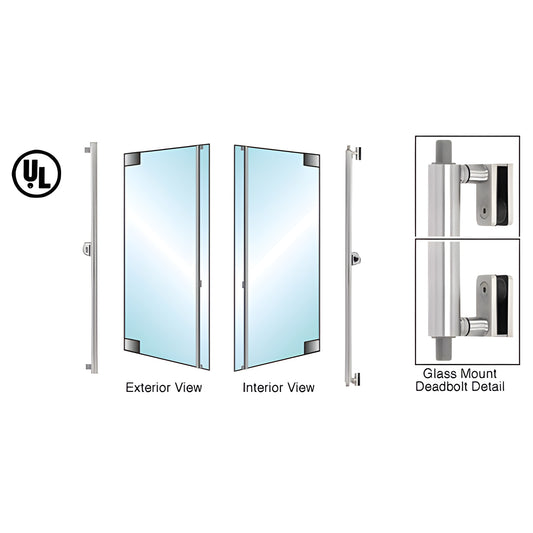 UL

Exterior View

Interior View

Glass Mount Deadbolt Detail