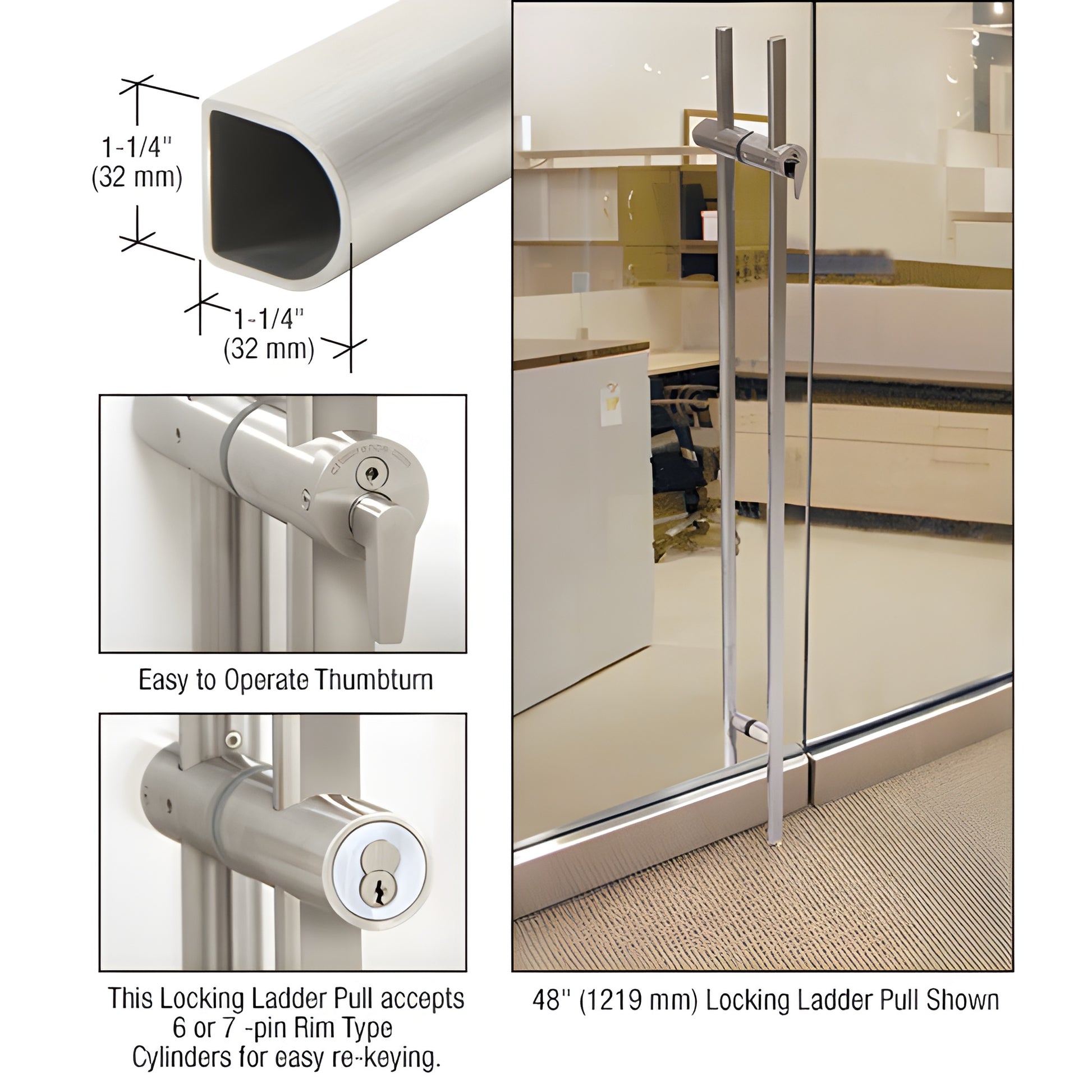 1-1/4" (32 mm)

1-1/4" (32 mm)

Easy to Operate Thumbturn

This Locking Ladder Pull accepts 6 or 7 -pin Rim Type Cylinders for easy re-keying.

48" (1219 mm) Locking Ladder Pull Shown