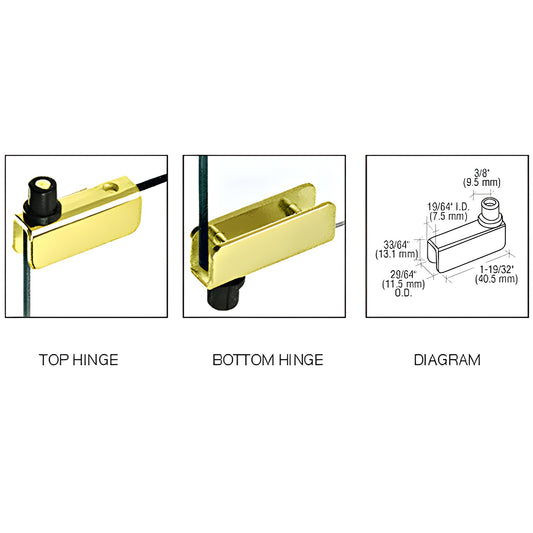 3/8"
(9.5 mm)

19/64" I.D.
(7.5 mm)

33/64"
(13.1 mm)

29/64"
(11.5 mm)
O.D.

1-19/32"
(40.5 mm)

TOP HINGE

BOTTOM HINGE

DIAGRAM