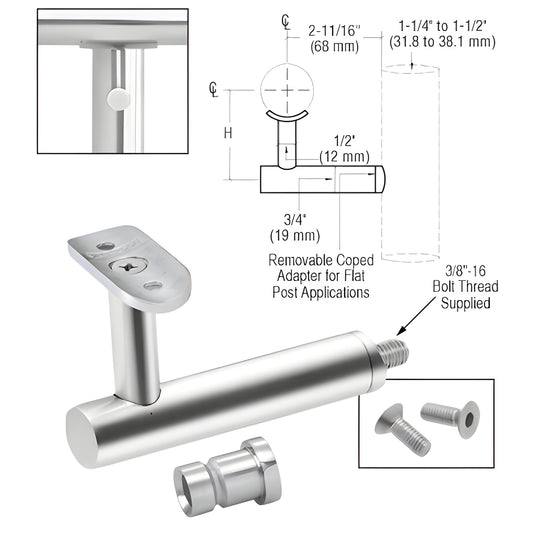 ℄
2-11/16"
(68 mm)

1-1/4" to 1-1/2"
(31.8 to 38.1 mm)

℄

H

1/2"
(12 mm)

3/4"
(19 mm)

Removable Coped Adapter for Flat Post Applications

3/8"-16 Bolt Thread Supplied