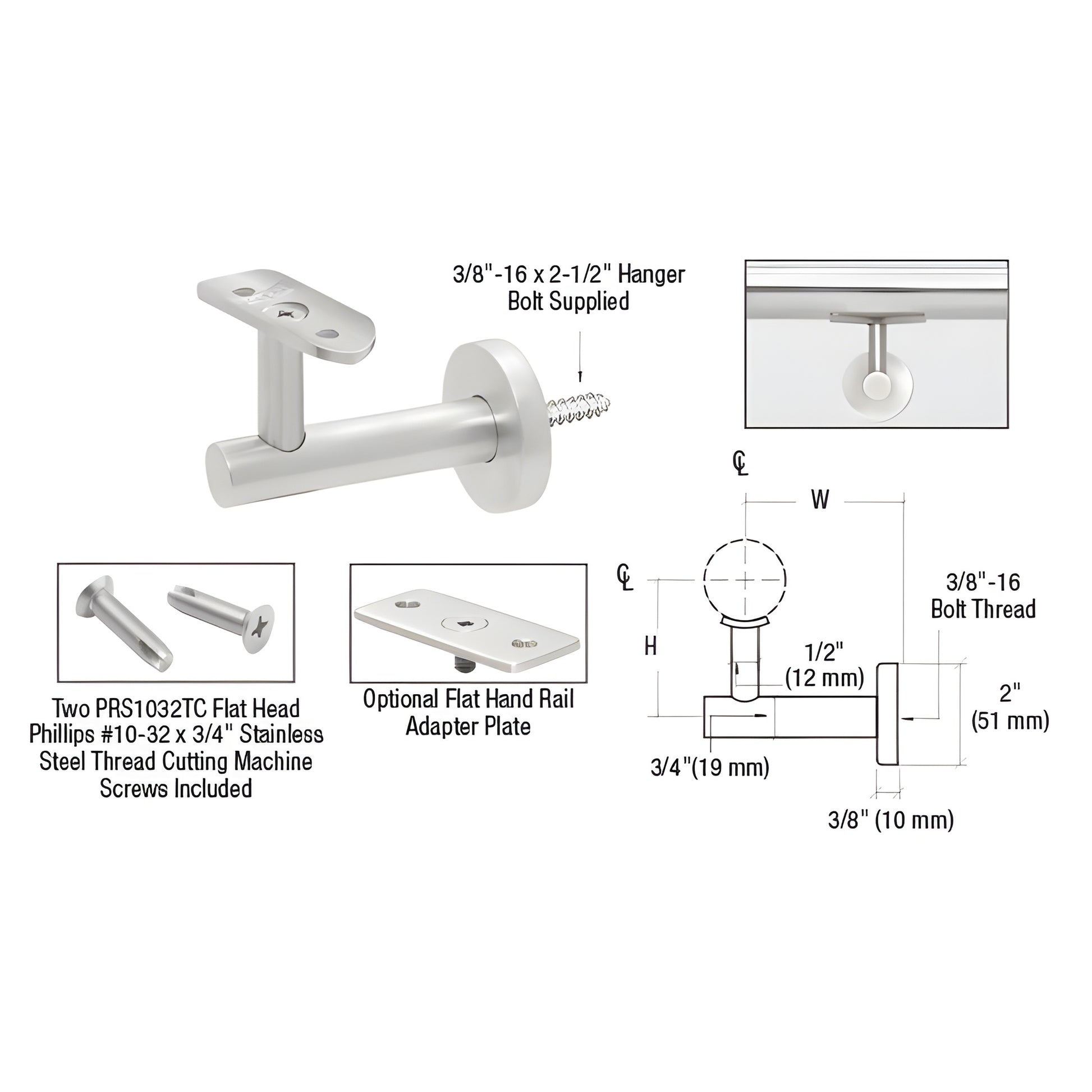 3/8"-16 x 2-1/2" Hanger Bolt Supplied

Two PRS1032TC Flat Head Phillips #10-32 x 3/4" Stainless Steel Thread Cutting Machine Screws Included

Optional Flat Hand Rail Adapter Plate

℄

W

℄

H

3/8"-16 Bolt Thread

1/2" (12 mm)

2" (51 mm)

3/4"(19 mm)

3/8" (10 mm)