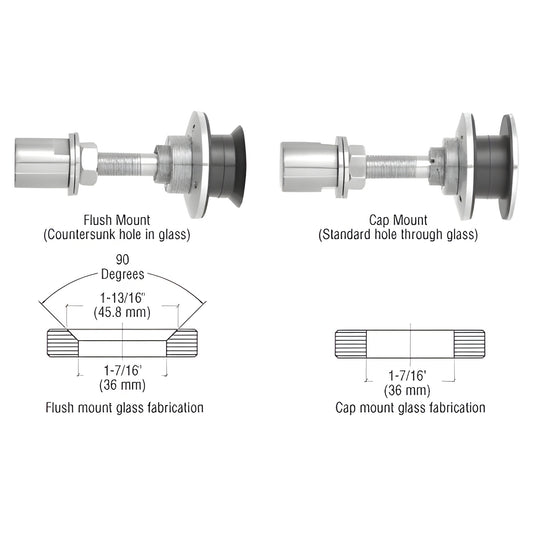 Flush Mount
(Countersunk hole in glass)

Cap Mount
(Standard hole through glass)

90
Degrees

1-13/16"
(45.8 mm)

1-7/16'
(36 mm)

Flush mount glass fabrication

1-7/16'
(36 mm)

Cap mount glass fabrication