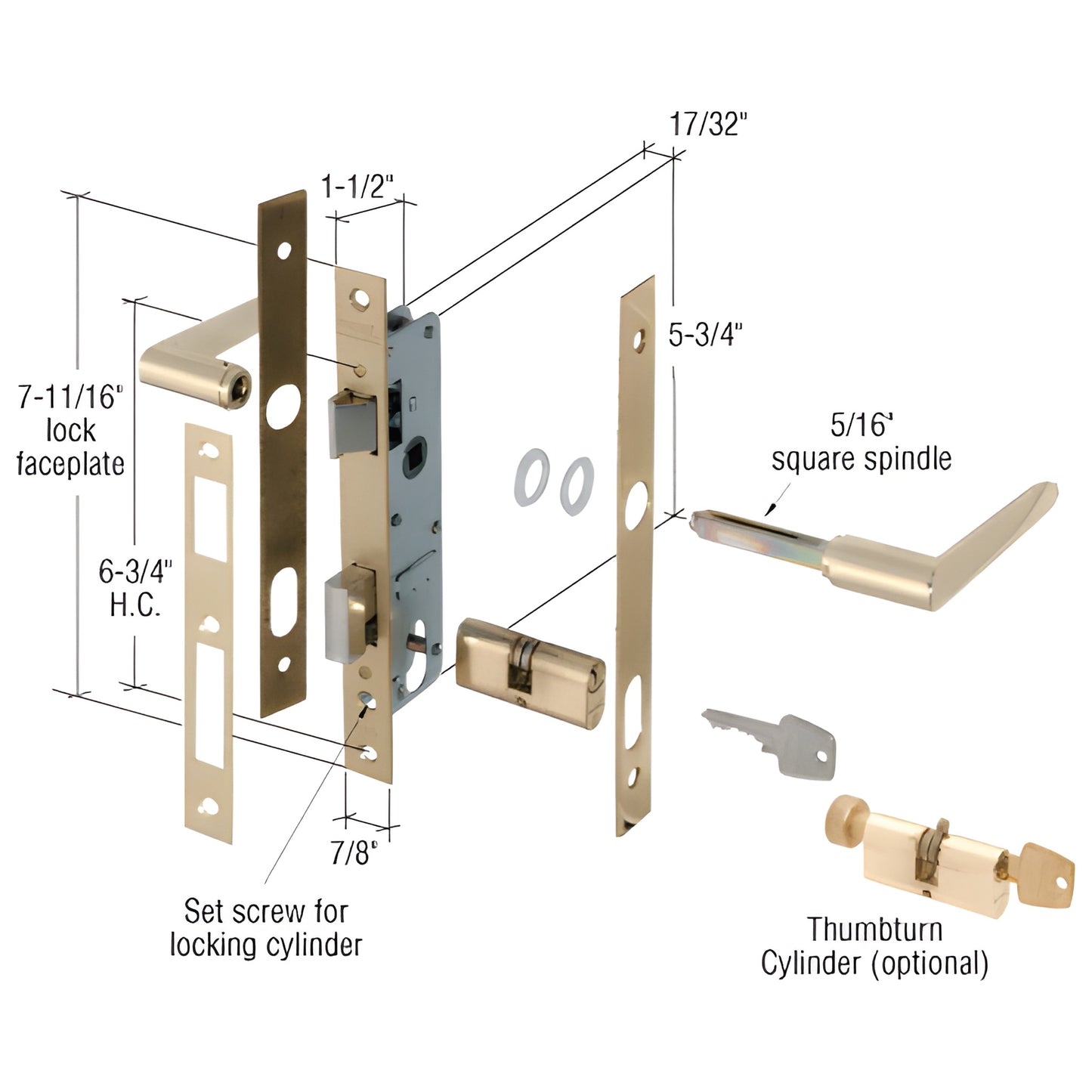 17/32"

1-1/2"

7-11/16" lock faceplate

5-3/4"

5/16" square spindle

6-3/4" H.C.

7/8"

Set screw for locking cylinder

Thumbturn Cylinder (optional)