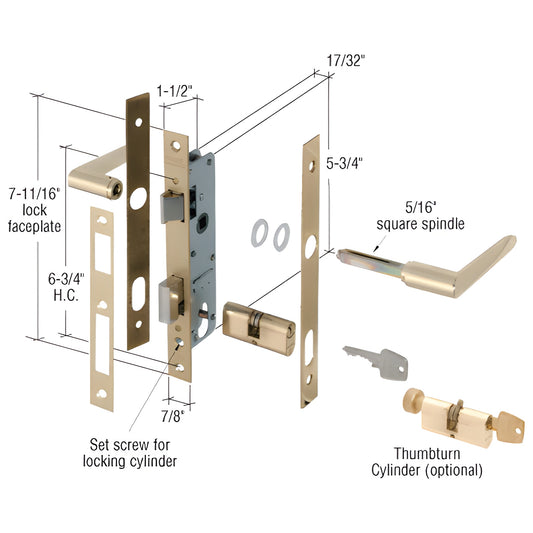 17/32"

1-1/2"

5-3/4"

7-11/16" lock faceplate

5/16" square spindle

6-3/4" H.C.

7/8"

Set screw for locking cylinder

Thumbturn Cylinder (optional)