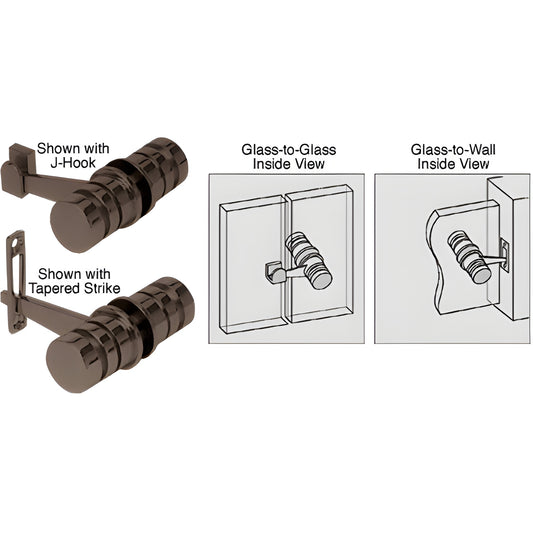 Shown with J-Hook

Shown with Tapered Strike

Glass-to-Glass Inside View

Glass-to-Wall Inside View