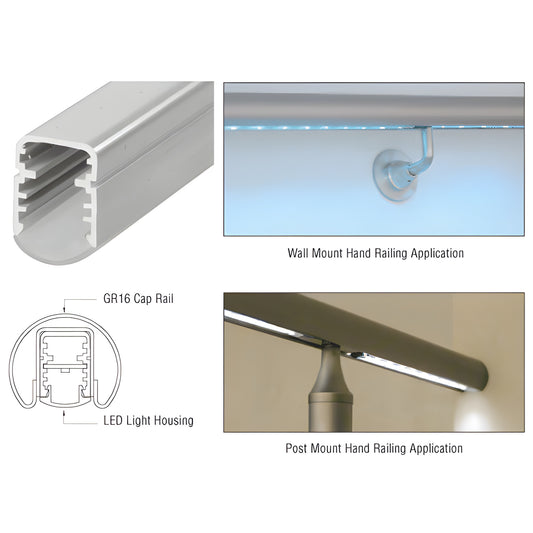 Wall Mount Hand Railing Application

GR16 Cap Rail

LED Light Housing

Post Mount Hand Railing Application