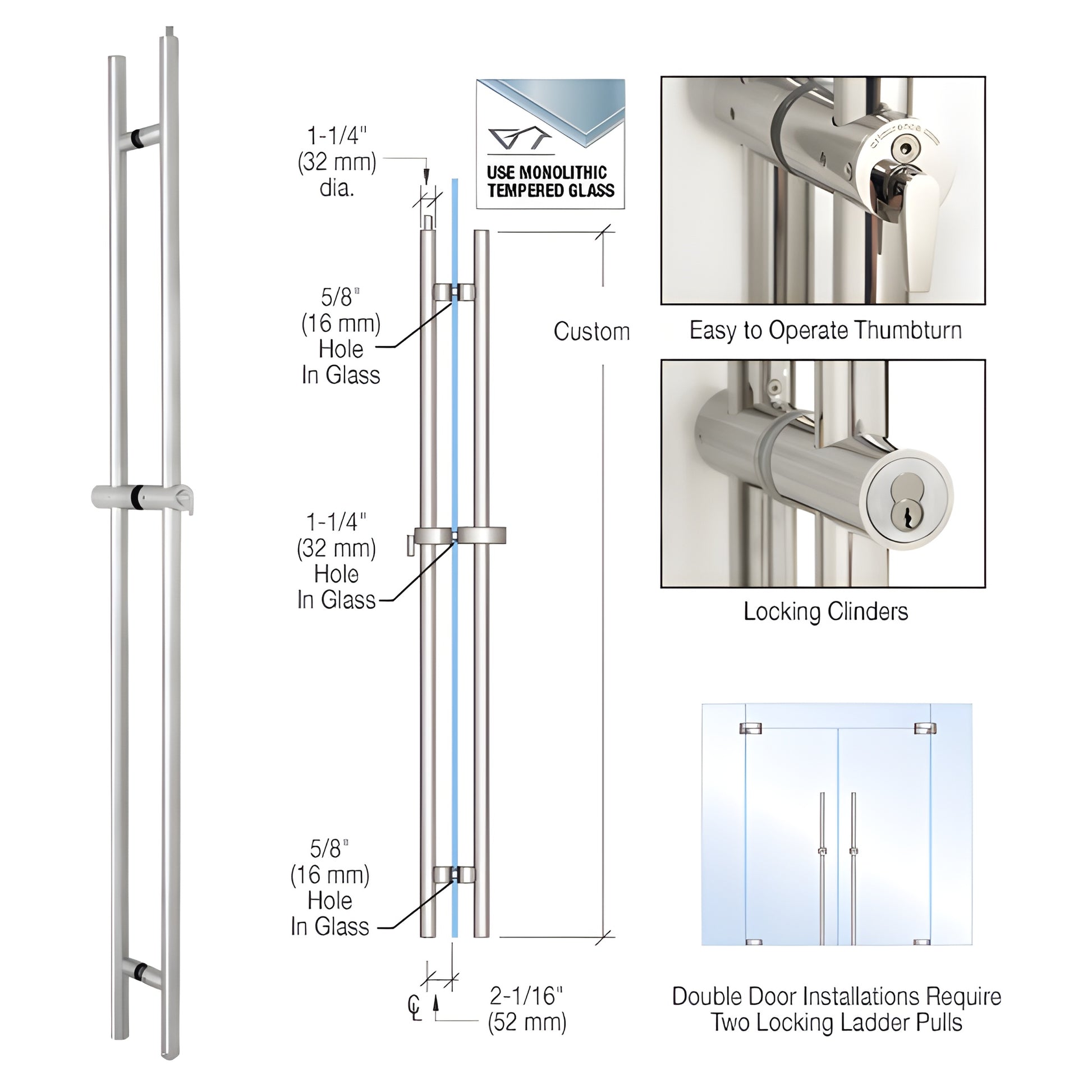 1-1/4"
(32 mm)
dia.

USE MONOLITHIC
TEMPERED GLASS

5/8"
(16 mm)
Hole
In Glass

Custom

1-1/4"
(32 mm)
Hole
In Glass

5/8"
(16 mm)
Hole
In Glass

℄

2-1/16"
(52 mm)

Easy to Operate Thumbturn

Locking Clinders

Double Door Installations Require Two Locking Ladder Pulls