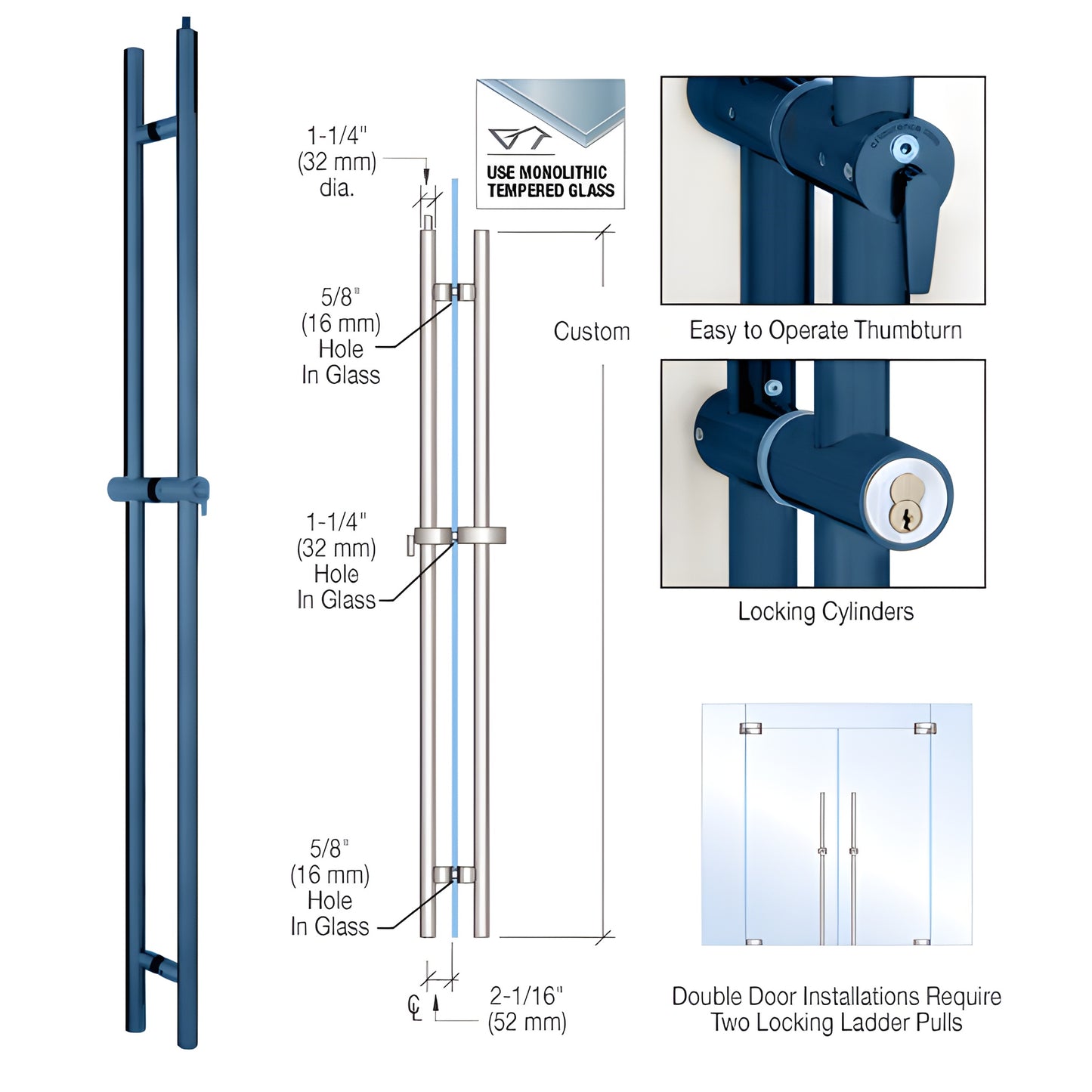 1-1/4" (32 mm) dia.

USE MONOLITHIC TEMPERED GLASS

5/8" (16 mm) Hole In Glass

Custom

1-1/4" (32 mm) Hole In Glass

5/8" (16 mm) Hole In Glass

℄

2-1/16" (52 mm)

Easy to Operate Thumbturn

Locking Cylinders

Double Door Installations Require Two Locking Ladder Pulls