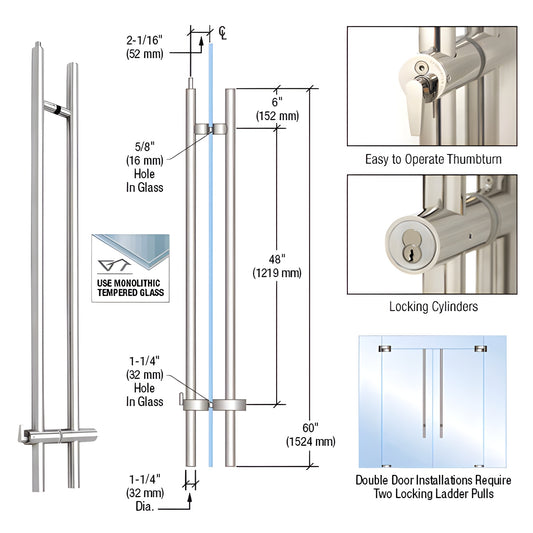 2-1/16"
(52 mm)

℄

6"
(152 mm)

5/8"
(16 mm)
Hole
In Glass

USE MONOLITHIC
TEMPERED GLASS

48"
(1219 mm)

1-1/4"
(32 mm)
Hole
In Glass

60"
(1524 mm)

1-1/4"
(32 mm)
Dia.

Easy to Operate Thumbturn

Locking Cylinders

Double Door Installations Require
Two Locking Ladder Pulls