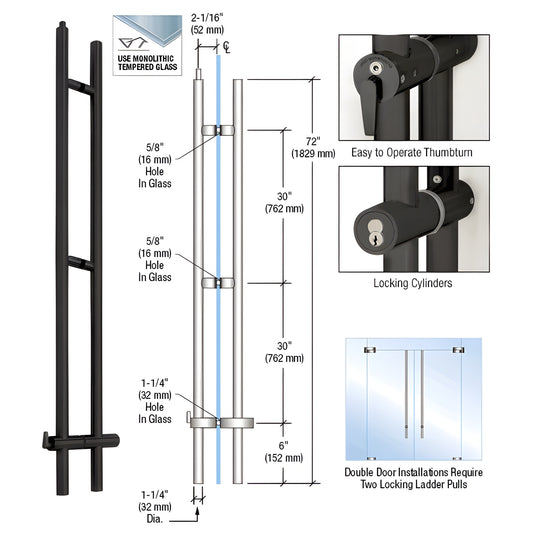 USE MONOLITHIC TEMPERED GLASS

2-1/16"
(52 mm)

℄

5/8"
(16 mm)
Hole
In Glass

5/8"
(16 mm)
Hole
In Glass

1-1/4"
(32 mm)
Hole
In Glass

1-1/4"
(32 mm)
Dia.

72"
(1829 mm)

30"
(762 mm)

30"
(762 mm)

6"
(152 mm)

Easy to Operate Thumbturn

Locking Cylinders

Double Door Installations Require Two Locking Ladder Pulls