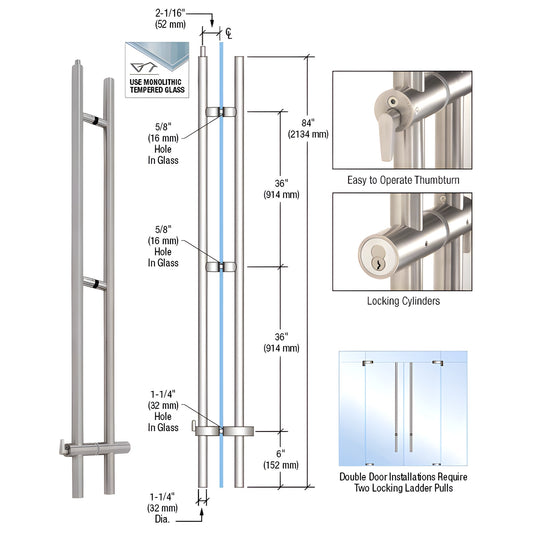 USE MONOLITHIC TEMPERED GLASS

2-1/16"
(52 mm)

℄

5/8"
(16 mm)
Hole
In Glass

5/8"
(16 mm)
Hole
In Glass

1-1/4"
(32 mm)
Hole
In Glass

1-1/4"
(32 mm)
Dia.

84"
(2134 mm)

36"
(914 mm)

36"
(914 mm)

6"
(152 mm)

Easy to Operate Thumbturn

Locking Cylinders

Double Door Installations Require Two Locking Ladder Pulls