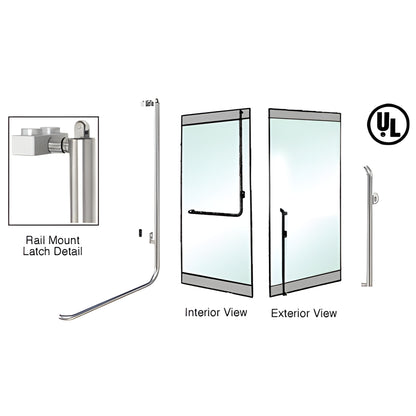 Rail Mount Latch Detail

Interior View

Exterior View

UL