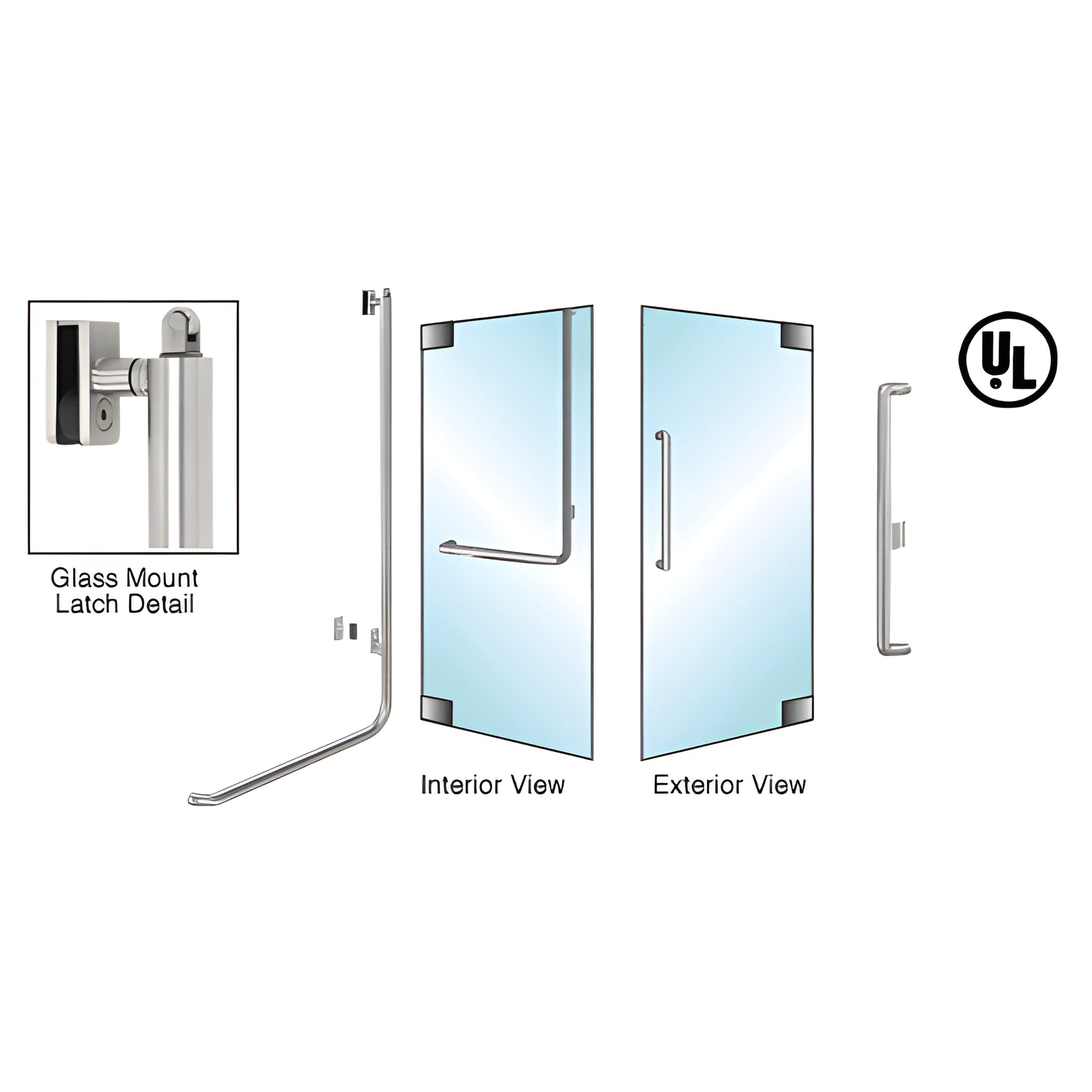 Glass Mount Latch Detail

Interior View

Exterior View

UL