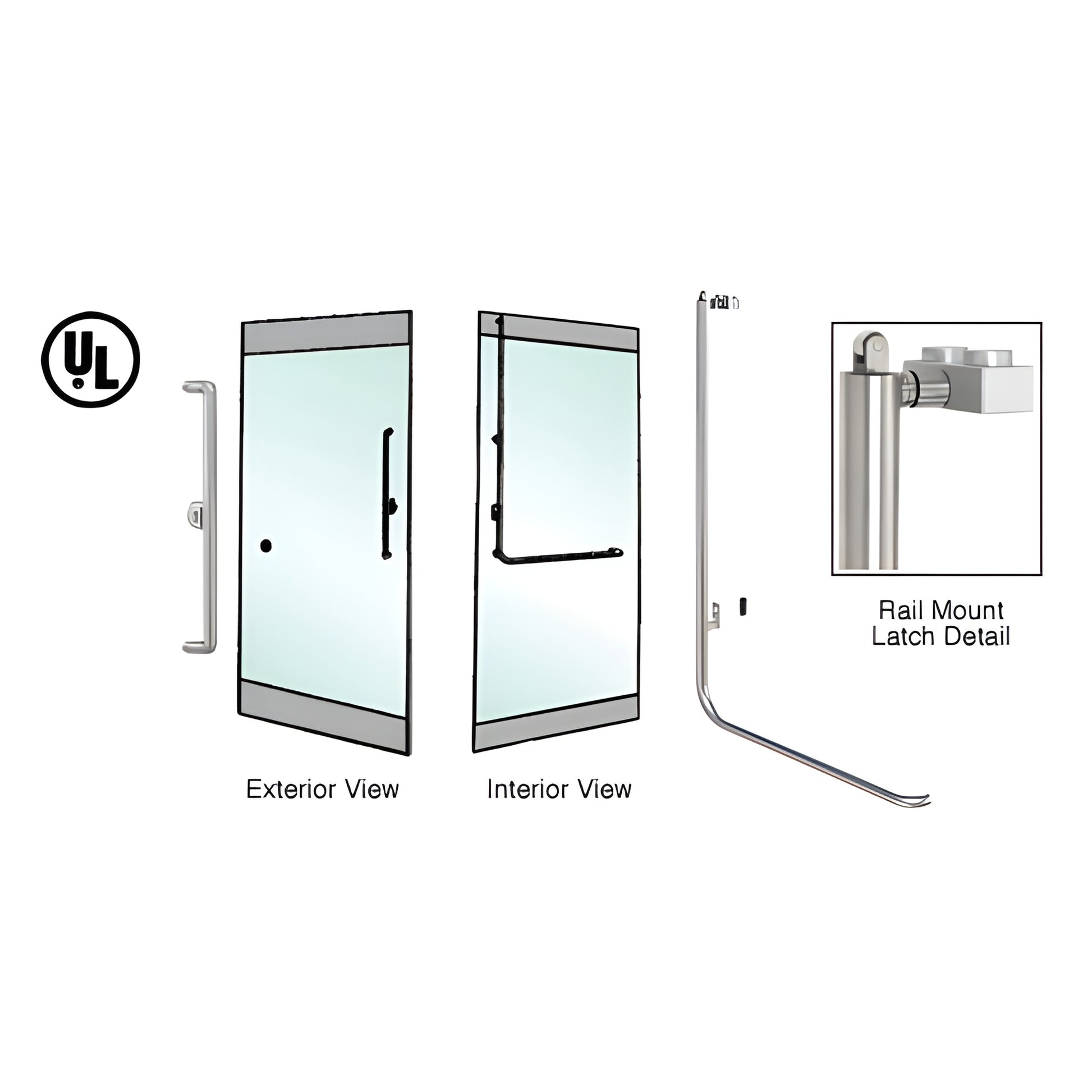 UL

Exterior View

Interior View

Rail Mount
Latch Detail