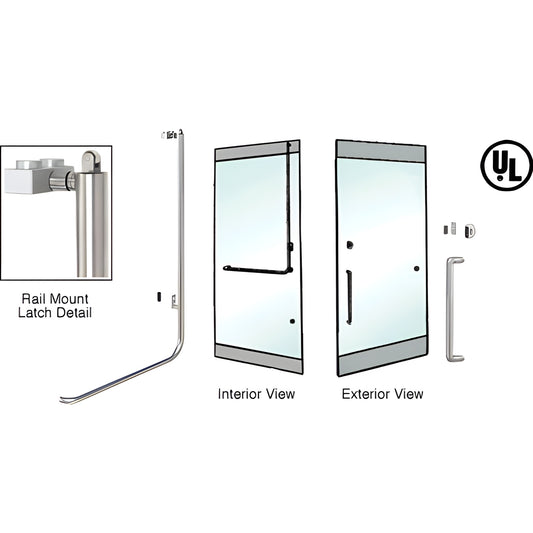 Rail Mount Latch Detail

Interior View

Exterior View

UL