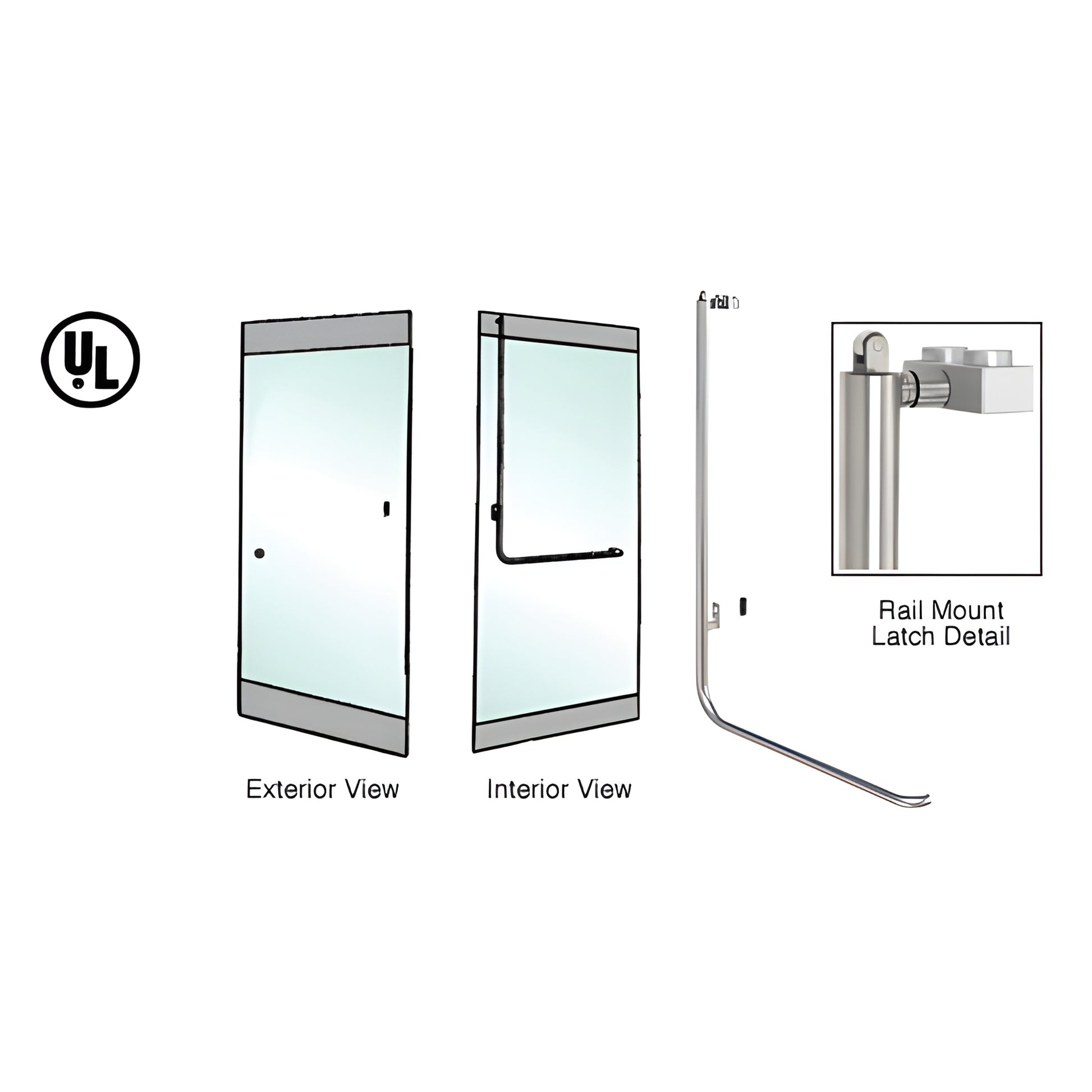 UL

Exterior View

Interior View

Rail Mount Latch Detail