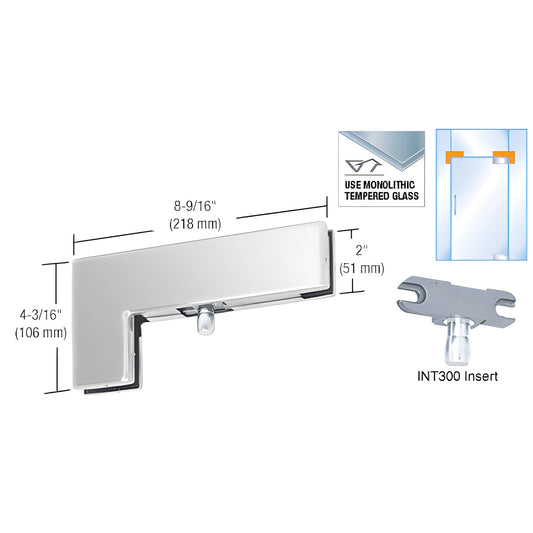 USE MONOLITHIC TEMPERED GLASS

8-9/16"
(218 mm)

2"
(51 mm)

4-3/16"
(106 mm)

INT300 Insert