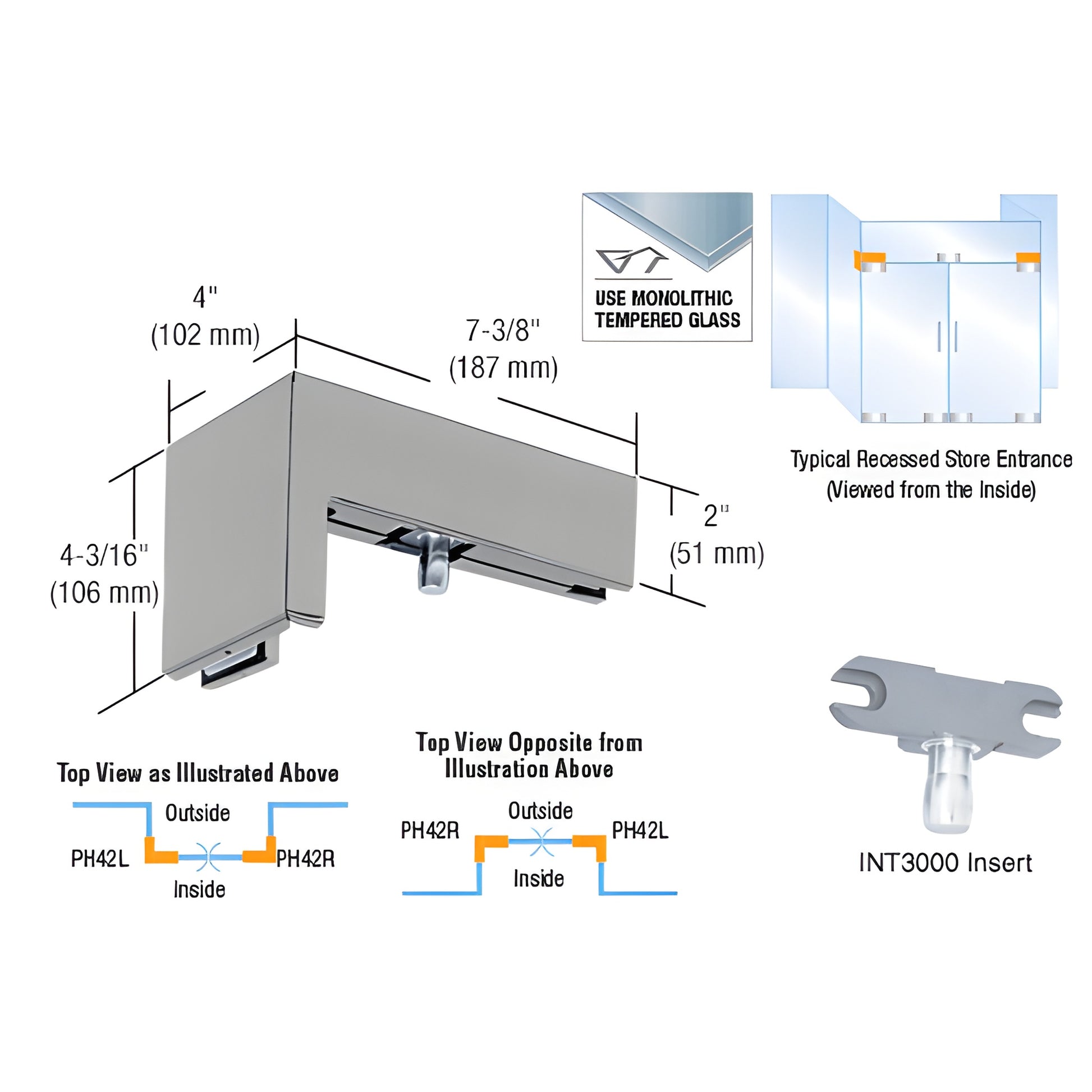 4"
(102 mm)

7-3/8"
(187 mm)

USE MONOLITHIC TEMPERED GLASS

Typical Recessed Store Entrance
(Viewed from the Inside)

4-3/16"
(106 mm)

2"
(51 mm)

Top View as Illustrated Above

Outside

PH42L

PH42R

Inside

Top View Opposite from Illustration Above

Outside

PH42R

PH42L

Inside

INT3000 Insert