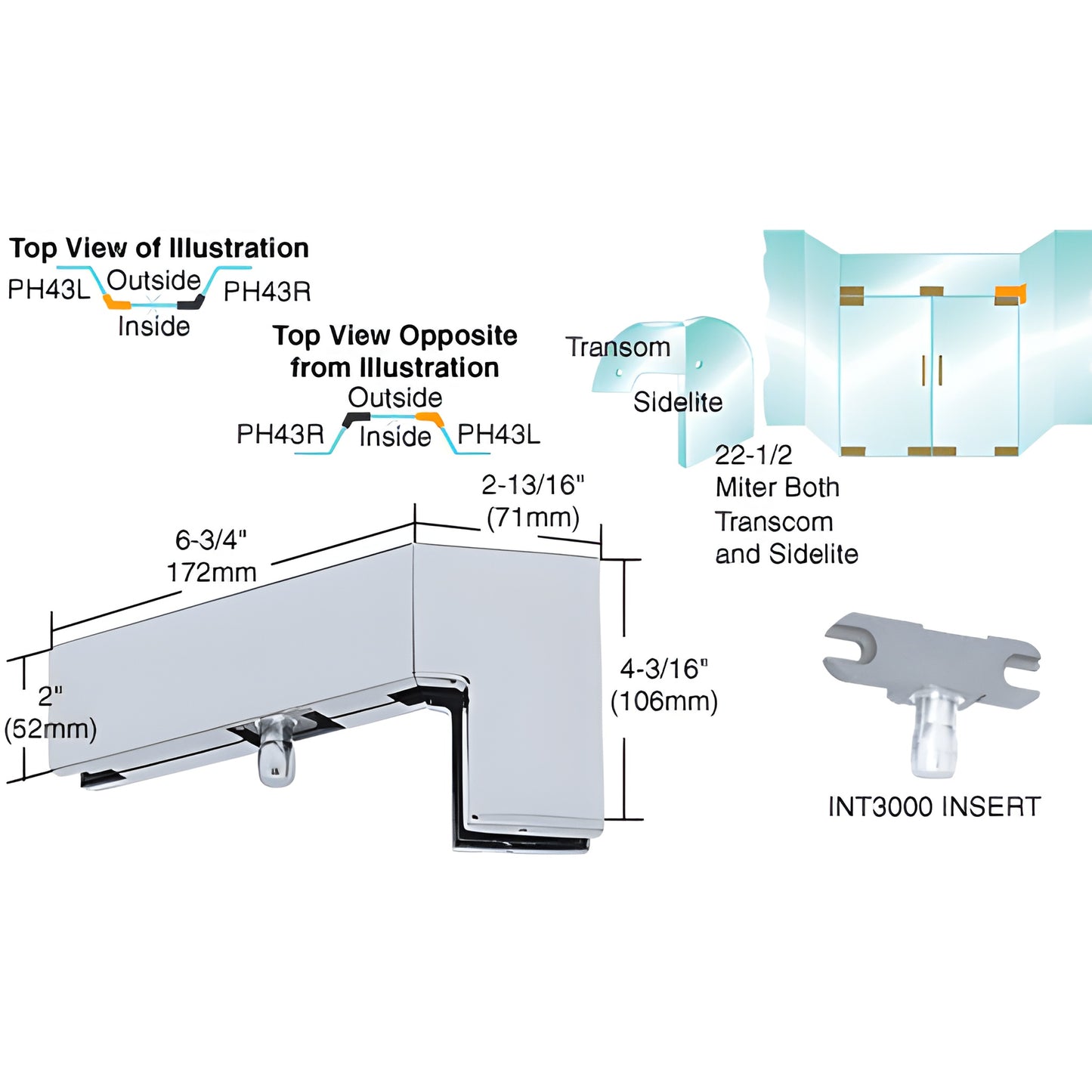 Top View of Illustration

PH43L Outside PH43R

Inside

Top View Opposite from Illustration

Outside

PH43R Inside PH43L

Transom

Sidelite

22-1/2 Miter Both Transcom and Sidelite

2-13/16" (71mm)

6-3/4" 172mm

2" (52mm)

4-3/16" (106mm)

INT3000 INSERT