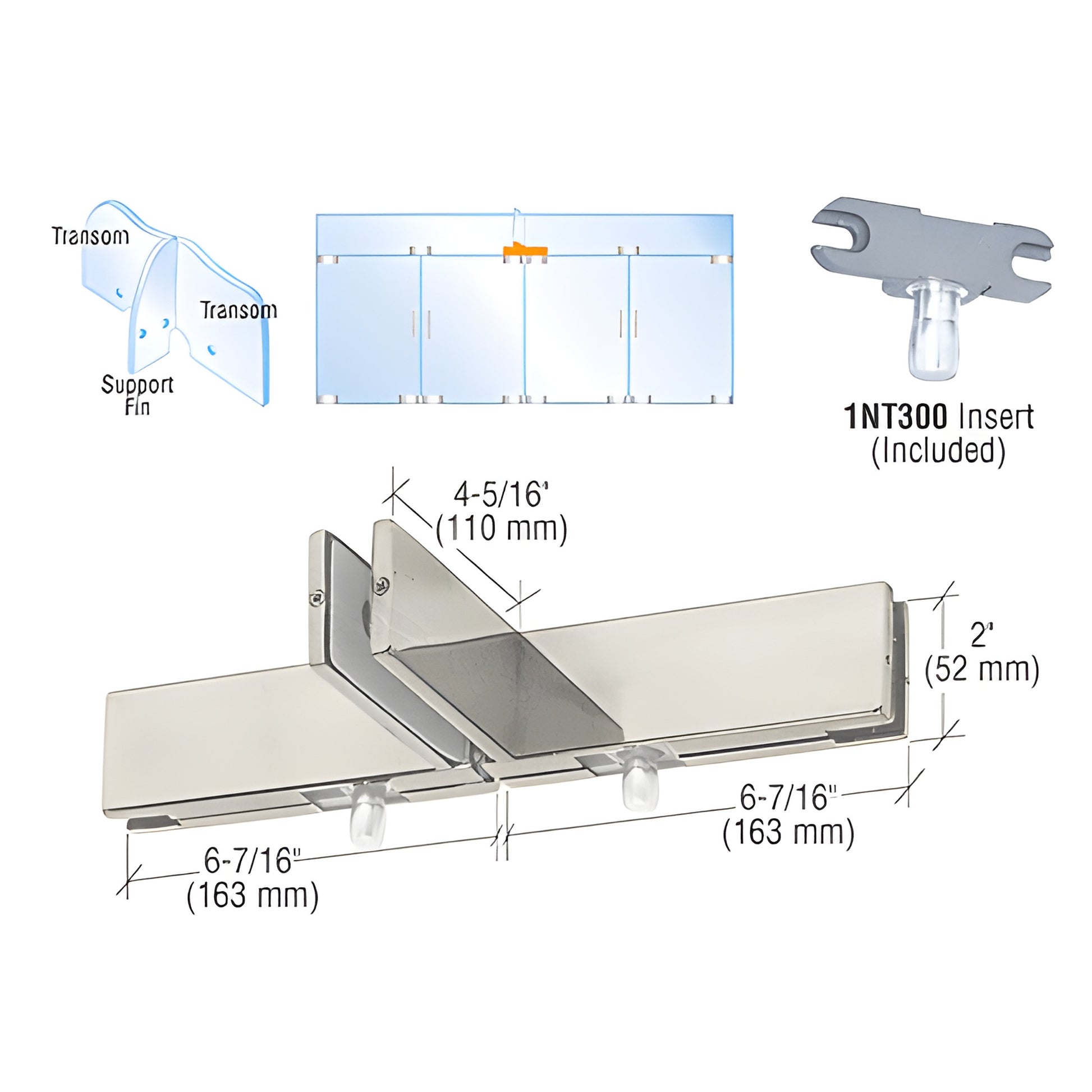 Transom

Transom

Support Fin

1NT300 Insert
(Included)

4-5/16"
(110 mm)

2"
(52 mm)

6-7/16"
(163 mm)

6-7/16"
(163 mm)