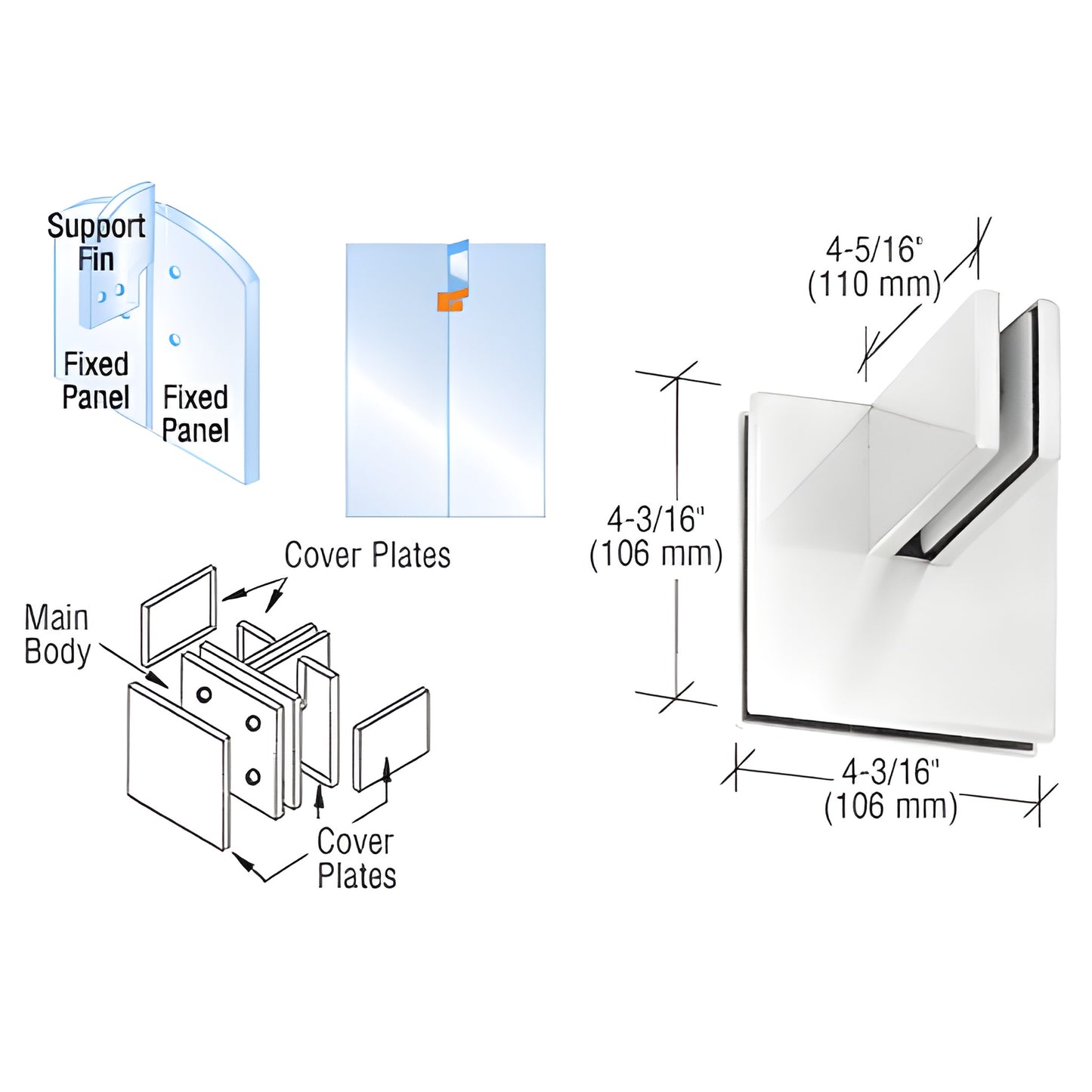 Support Fin

Fixed Panel

Fixed Panel

Cover Plates

Main Body

Cover Plates

4-5/16"
(110 mm)

4-3/16"
(106 mm)

4-3/16"
(106 mm)