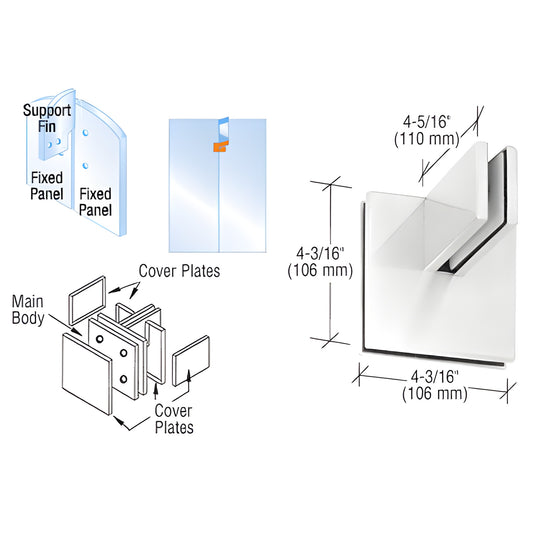 Support Fin

Fixed Panel

Fixed Panel

Cover Plates

Main Body

Cover Plates

4-5/16"
(110 mm)

4-3/16"
(106 mm)

4-3/16"
(106 mm)