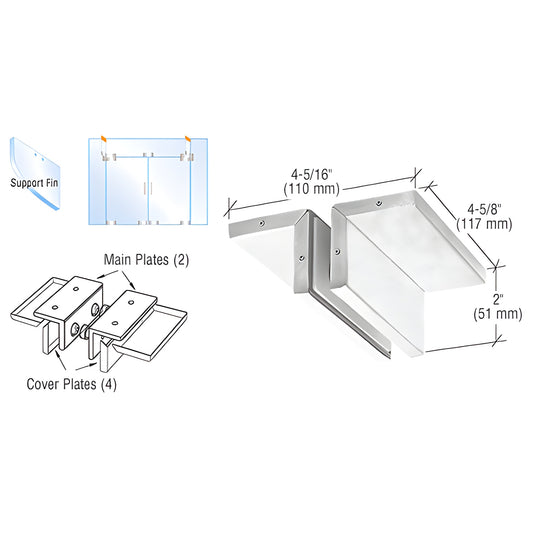 Support Fin

Main Plates (2)

Cover Plates (4)

4-5/16"
(110 mm)

4-5/8"
(117 mm)

2"
(51 mm)