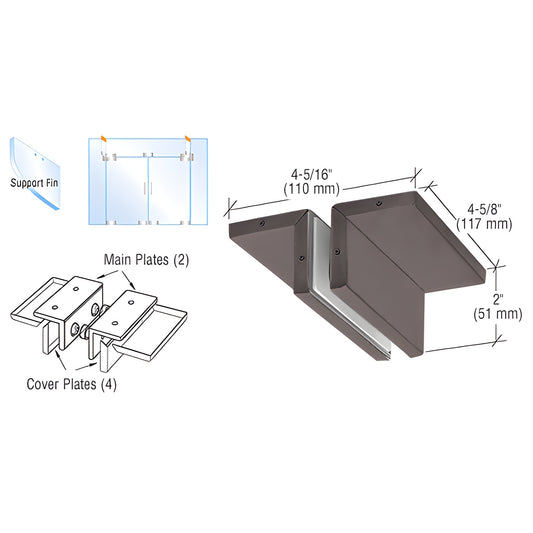 Support Fin

Main Plates (2)

Cover Plates (4)

4-5/16"
(110 mm)

4-5/8"
(117 mm)

2"
(51 mm)