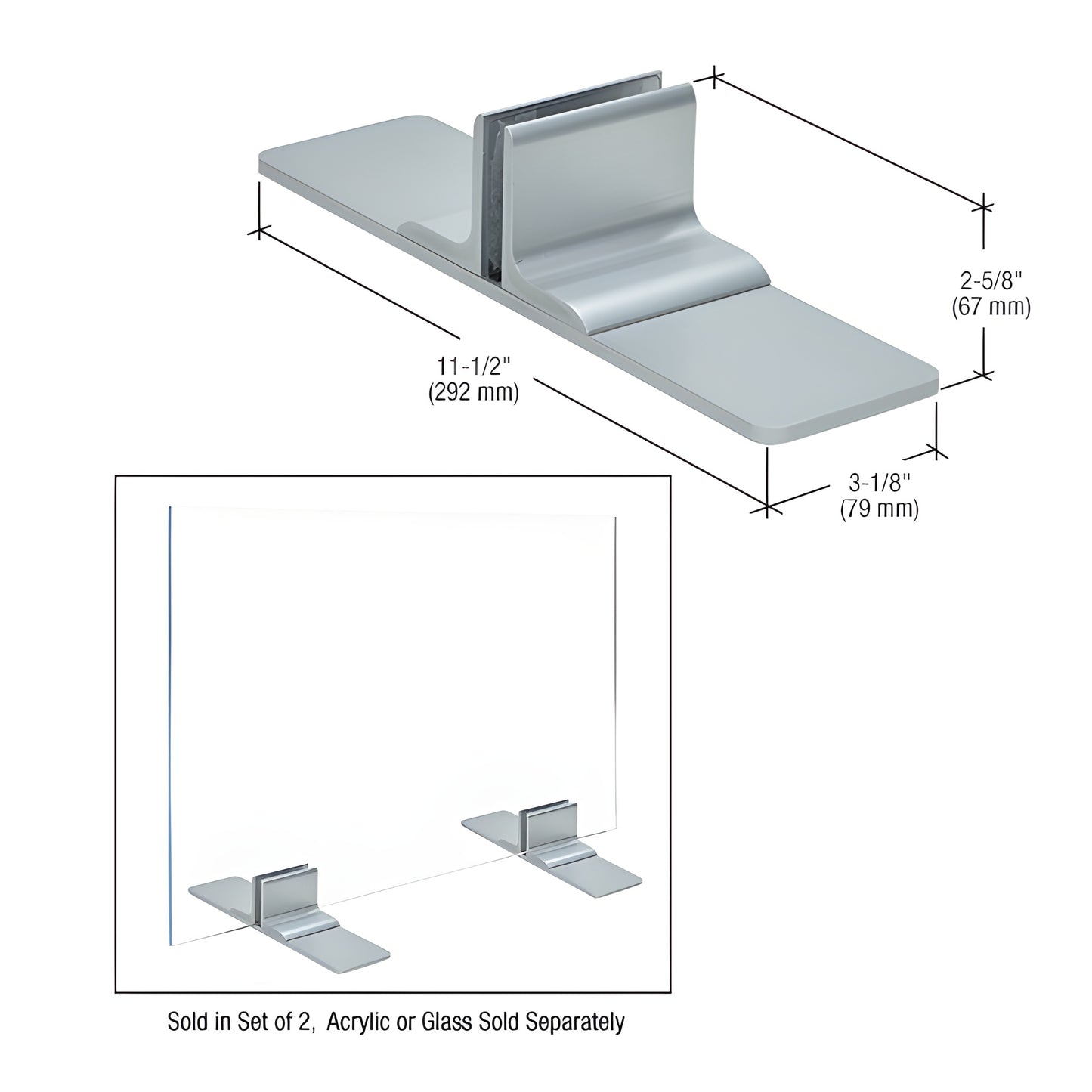 2-5/8"
(67 mm)

11-1/2"
(292 mm)

3-1/8"
(79 mm)

Sold in Set of 2, Acrylic or Glass Sold Separately