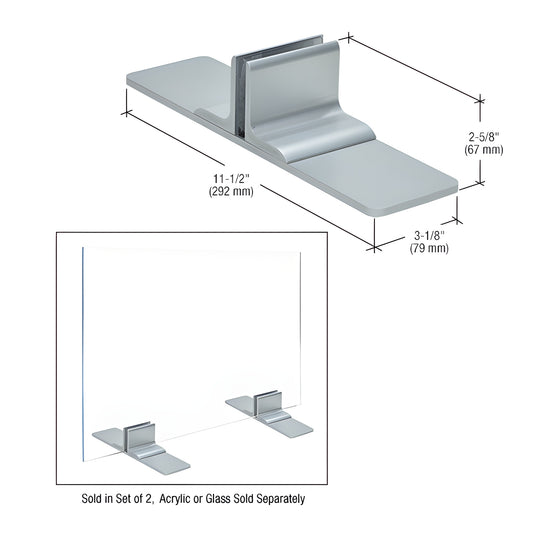 2-5/8"
(67 mm)

11-1/2"
(292 mm)

3-1/8"
(79 mm)

Sold in Set of 2, Acrylic or Glass Sold Separately