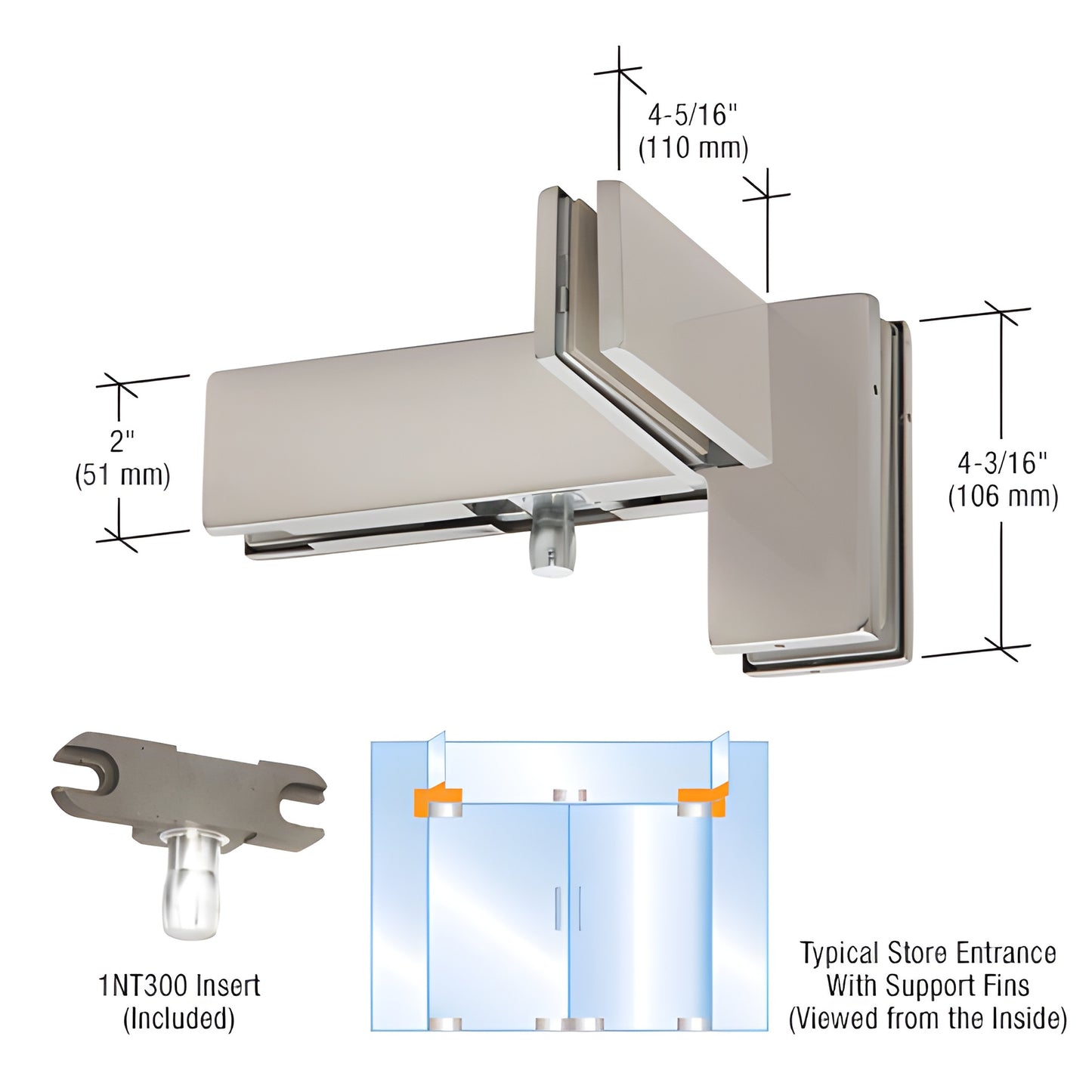 4-5/16"
(110 mm)

2"
(51 mm)

4-3/16"
(106 mm)

1NT300 Insert
(Included)

Typical Store Entrance
With Support Fins
(Viewed from the Inside)