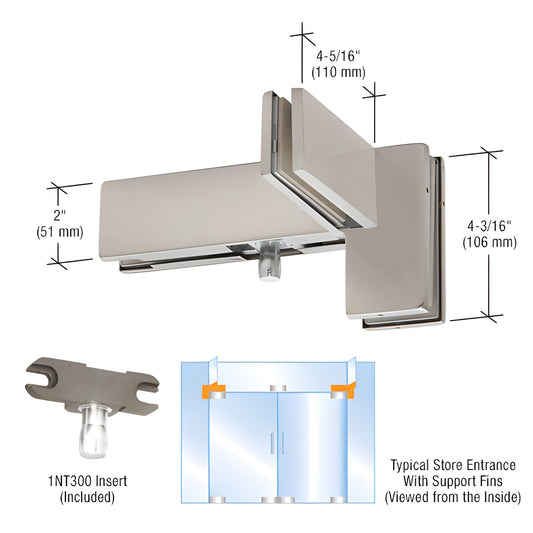 4-5/16"
(110 mm)

2"
(51 mm)

4-3/16"
(106 mm)

1NT300 Insert
(Included)

Typical Store Entrance
With Support Fins
(Viewed from the Inside)