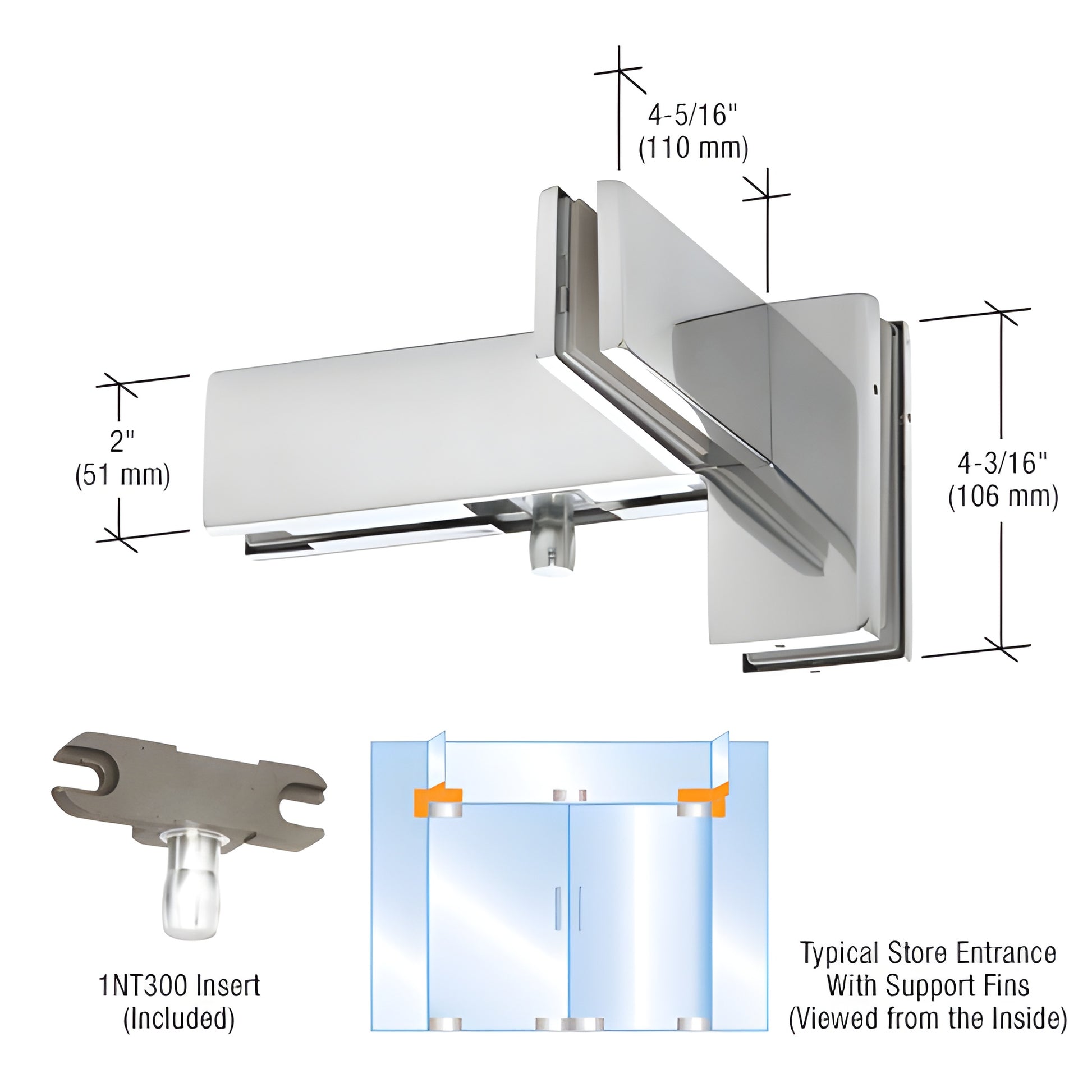 4-5/16"
(110 mm)

2"
(51 mm)

4-3/16"
(106 mm)

1NT300 Insert
(Included)

Typical Store Entrance
With Support Fins
(Viewed from the Inside)