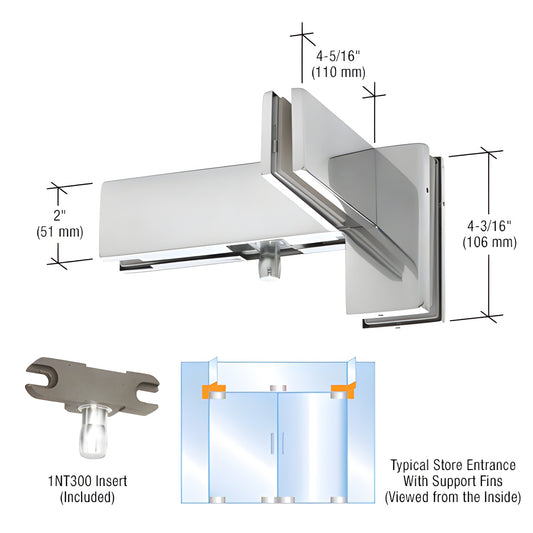 4-5/16"
(110 mm)

2"
(51 mm)

4-3/16"
(106 mm)

1NT300 Insert
(Included)

Typical Store Entrance
With Support Fins
(Viewed from the Inside)