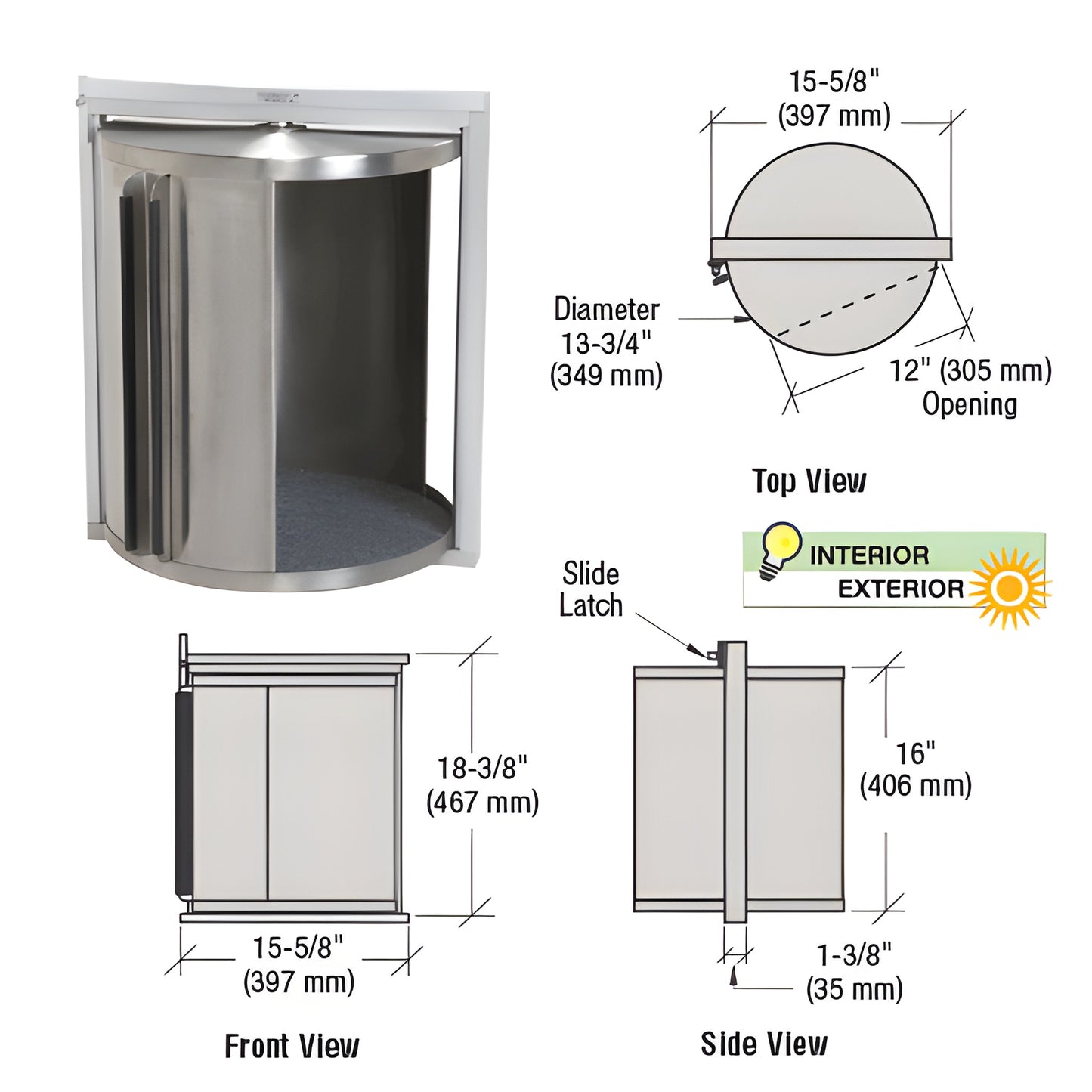 15-5/8"
(397 mm)

Diameter
13-3/4"
(349 mm)

12" (305 mm)
Opening

Top View

INTERIOR
EXTERIOR

Slide
Latch

18-3/8"
(467 mm)

15-5/8"
(397 mm)

Front View

16"
(406 mm)

1-3/8"
(35 mm)

Side View