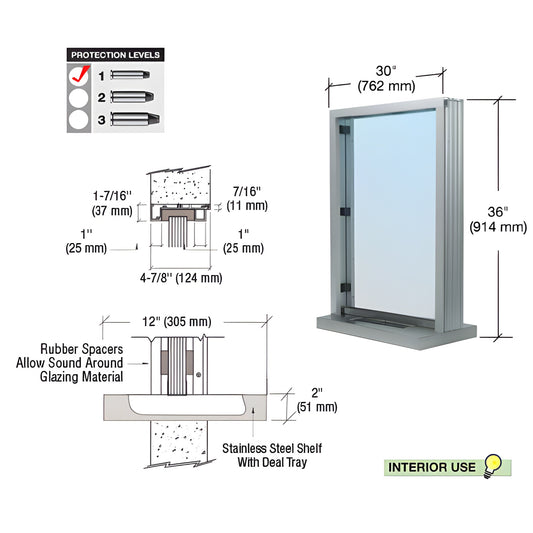 PROTECTION LEVELS

1

2

3

30"
(762 mm)

36"
(914 mm)

1-7/16"
(37 mm)

7/16"
(11 mm)

1"
(25 mm)

1"
(25 mm)

4-7/8" (124 mm)

12" (305 mm)

Rubber Spacers Allow Sound Around Glazing Material

2"
(51 mm)

Stainless Steel Shelf With Deal Tray

INTERIOR USE