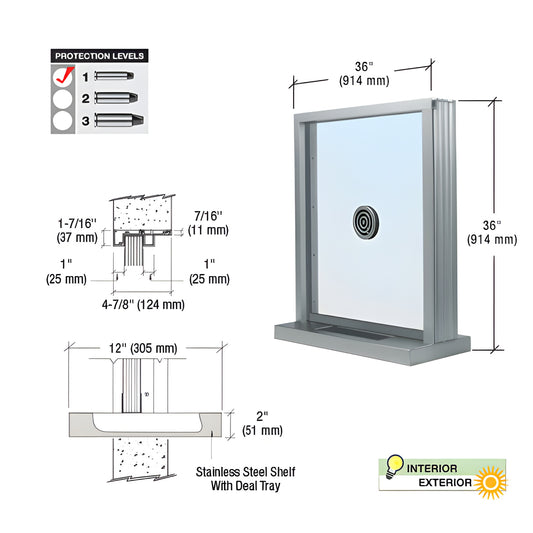 PROTECTION LEVELS

1

2

3

36"
(914 mm)

36"
(914 mm)

1-7/16"
(37 mm)

7/16"
(11 mm)

1"
(25 mm)

1"
(25 mm)

4-7/8" (124 mm)

12" (305 mm)

2"
(51 mm)

Stainless Steel Shelf
With Deal Tray

INTERIOR
EXTERIOR