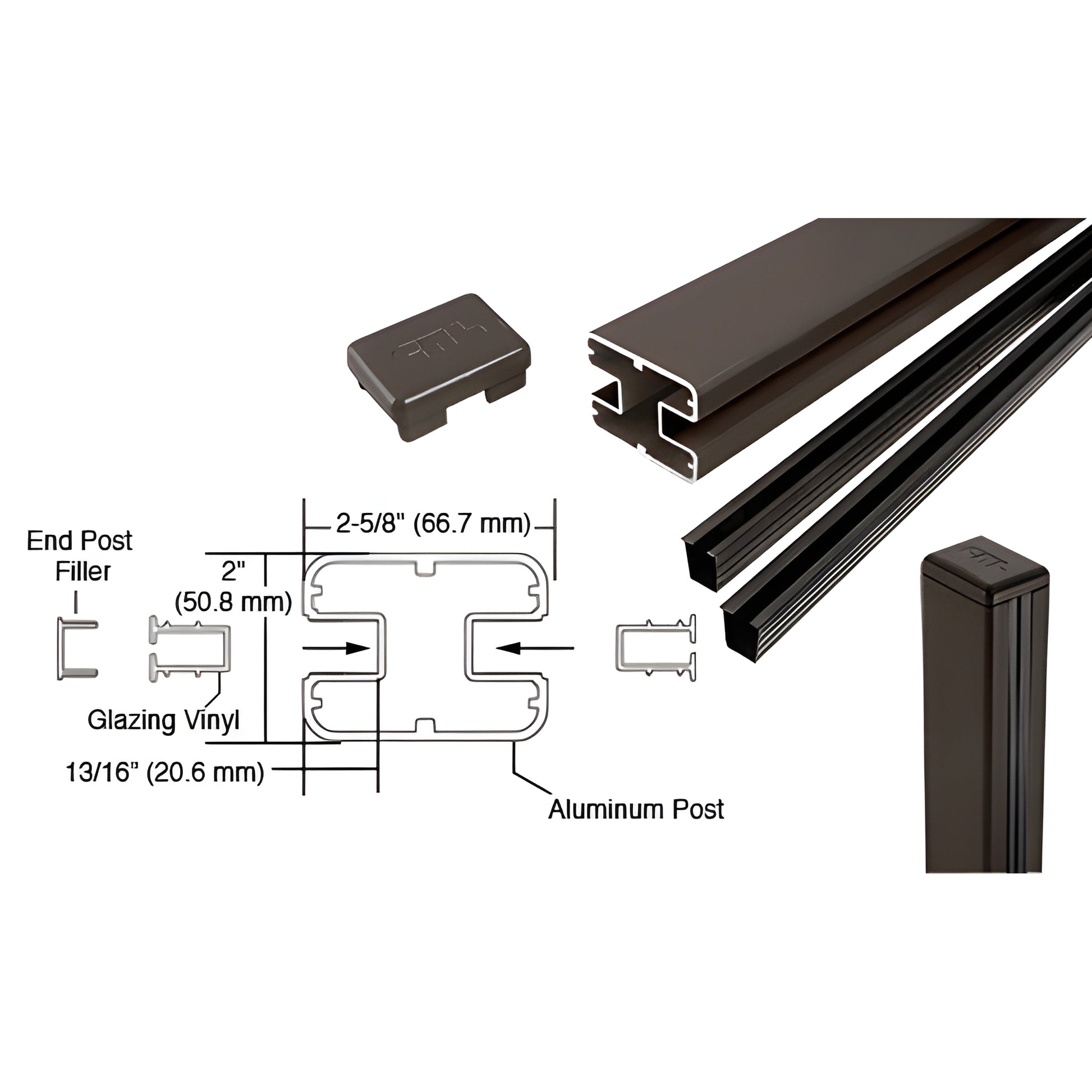 2-5/8" (66.7 mm)

End Post Filler

2" (50.8 mm)

Glazing Vinyl

13/16" (20.6 mm)

Aluminum Post