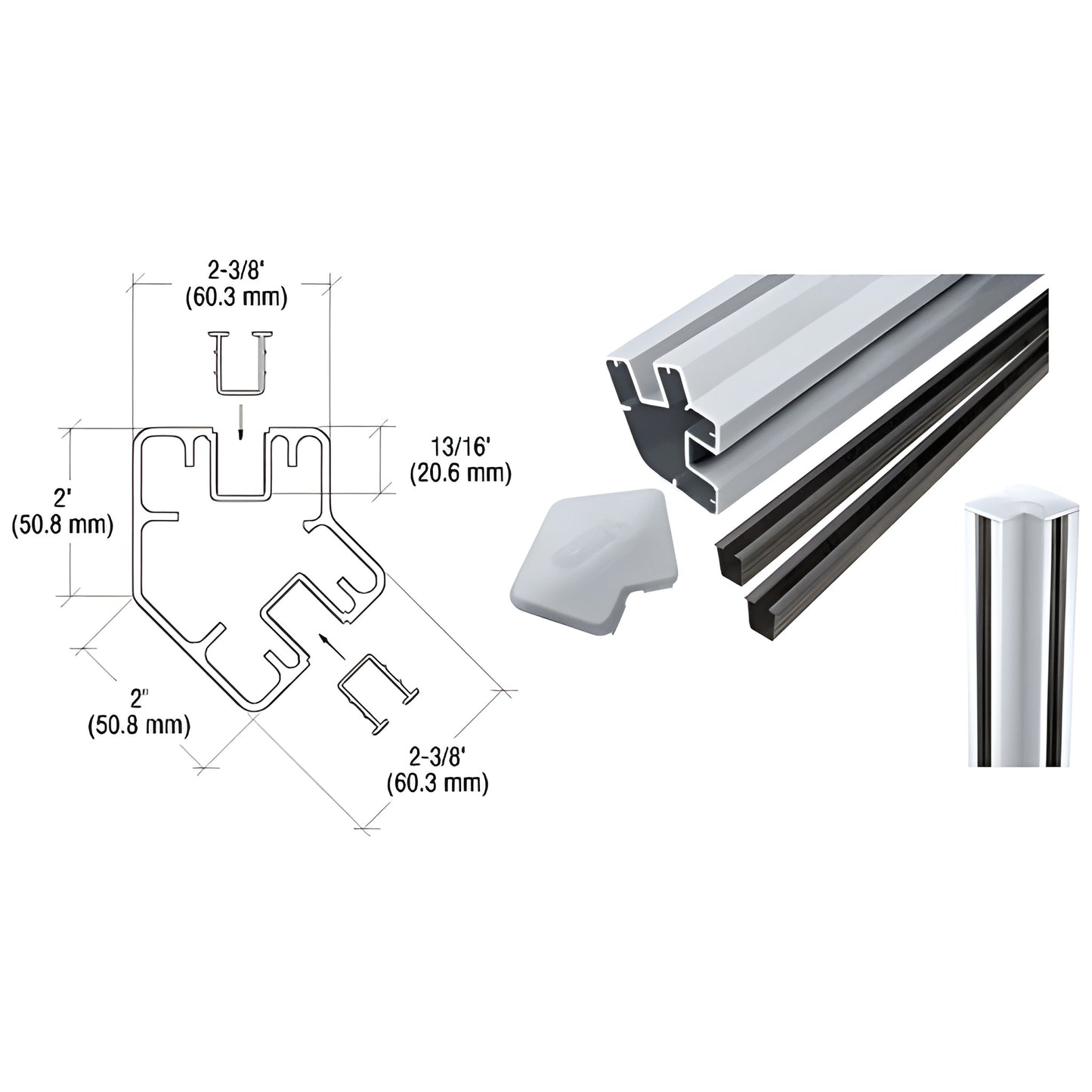 2-3/8'
(60.3 mm)

13/16'
(20.6 mm)

2'
(50.8 mm)

2"
(50.8 mm)

2-3/8'
(60.3 mm)