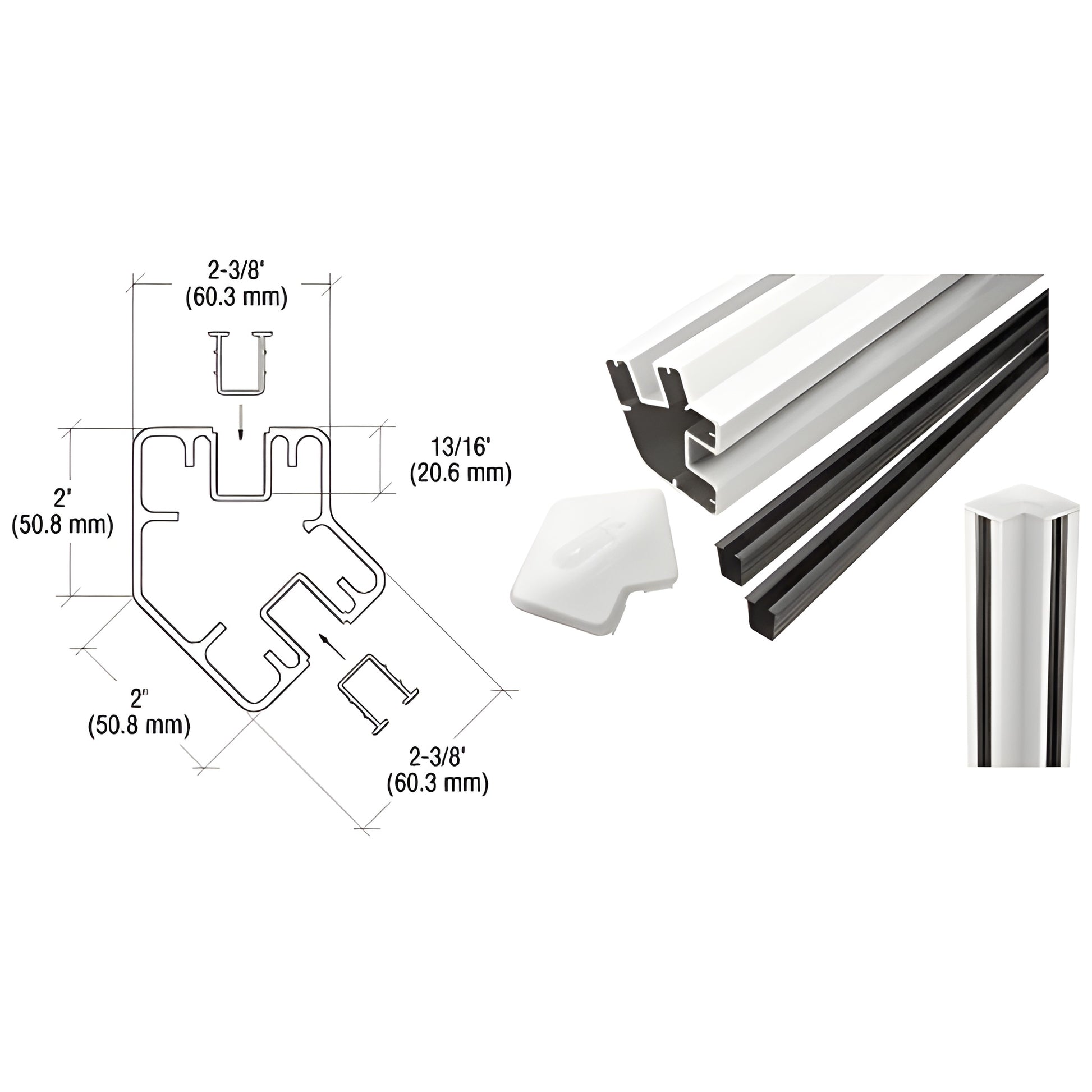 2-3/8'
(60.3 mm)

13/16'
(20.6 mm)

2'
(50.8 mm)

2"
(50.8 mm)

2-3/8'
(60.3 mm)