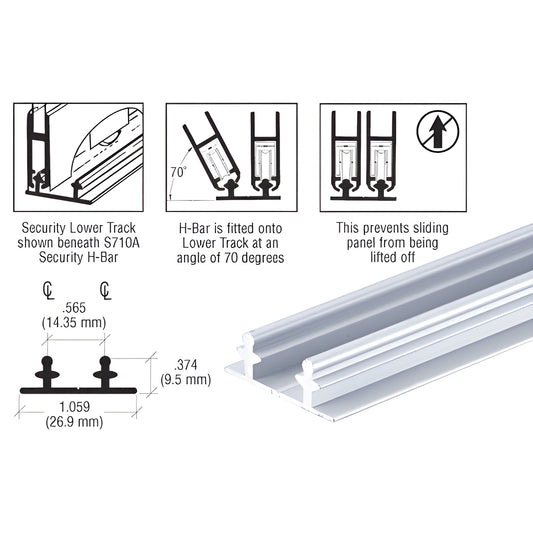 70°

Security Lower Track shown beneath S710A Security H-Bar

H-Bar is fitted onto Lower Track at an angle of 70 degrees

This prevents sliding panel from being lifted off

℄ ℄

.565
(14.35 mm)

.374
(9.5 mm)

1.059
(26.9 mm)